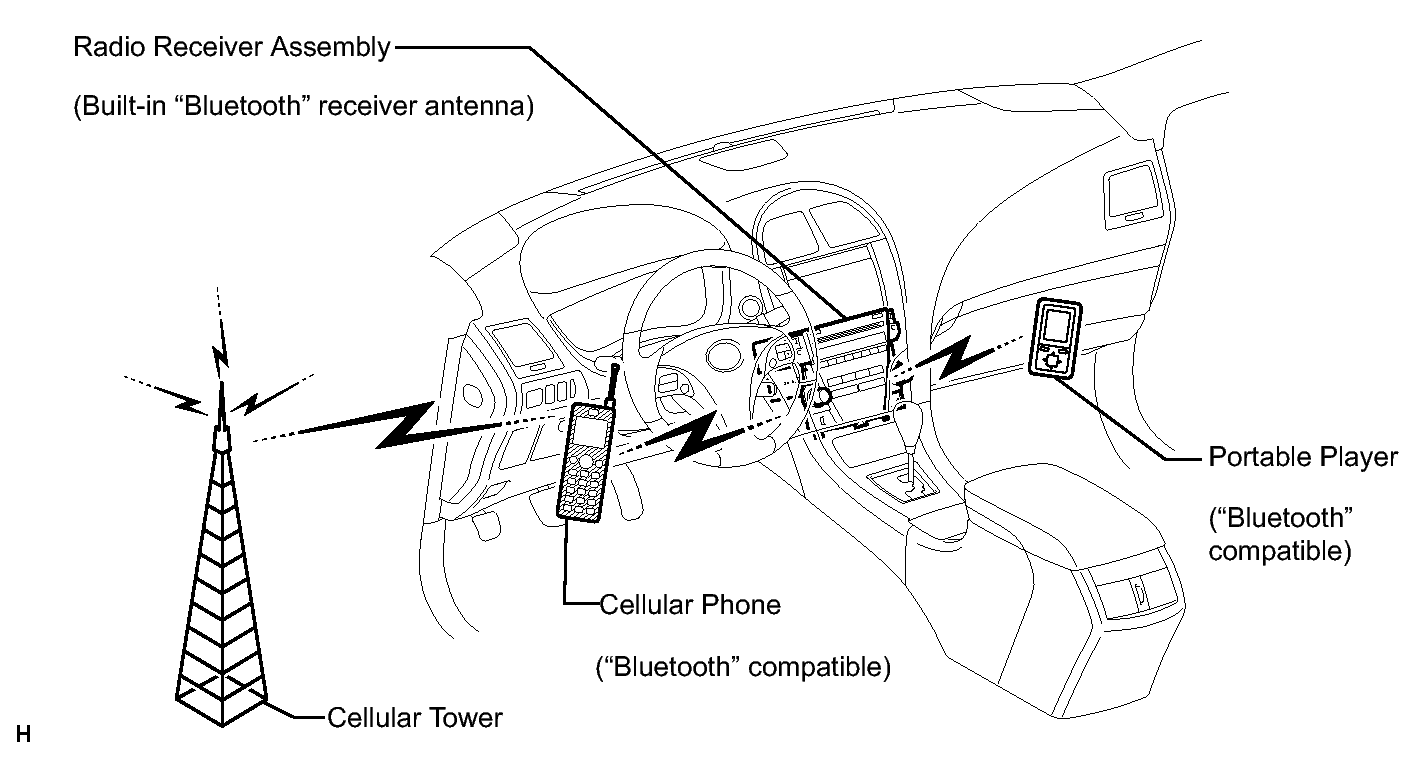 Radio Receiver Assembly

(Built-in “Bluetooth” receiver antenna)

Portable Player

(“Bluetooth” compatible)

Cellular Phone

(“Bluetooth” compatible)

Cellular Tower

H