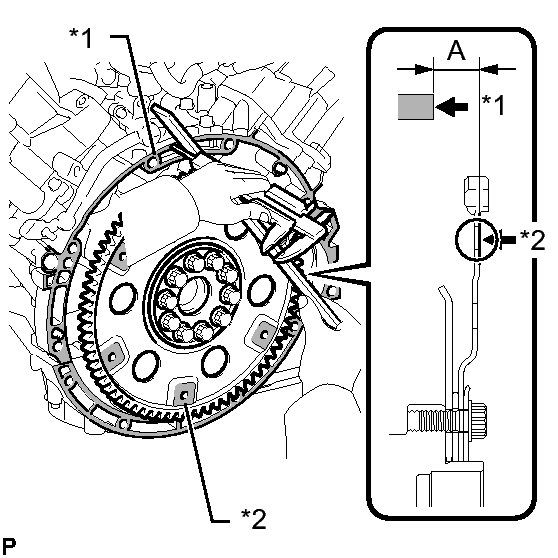 *1

A

*1

*2

*2

P