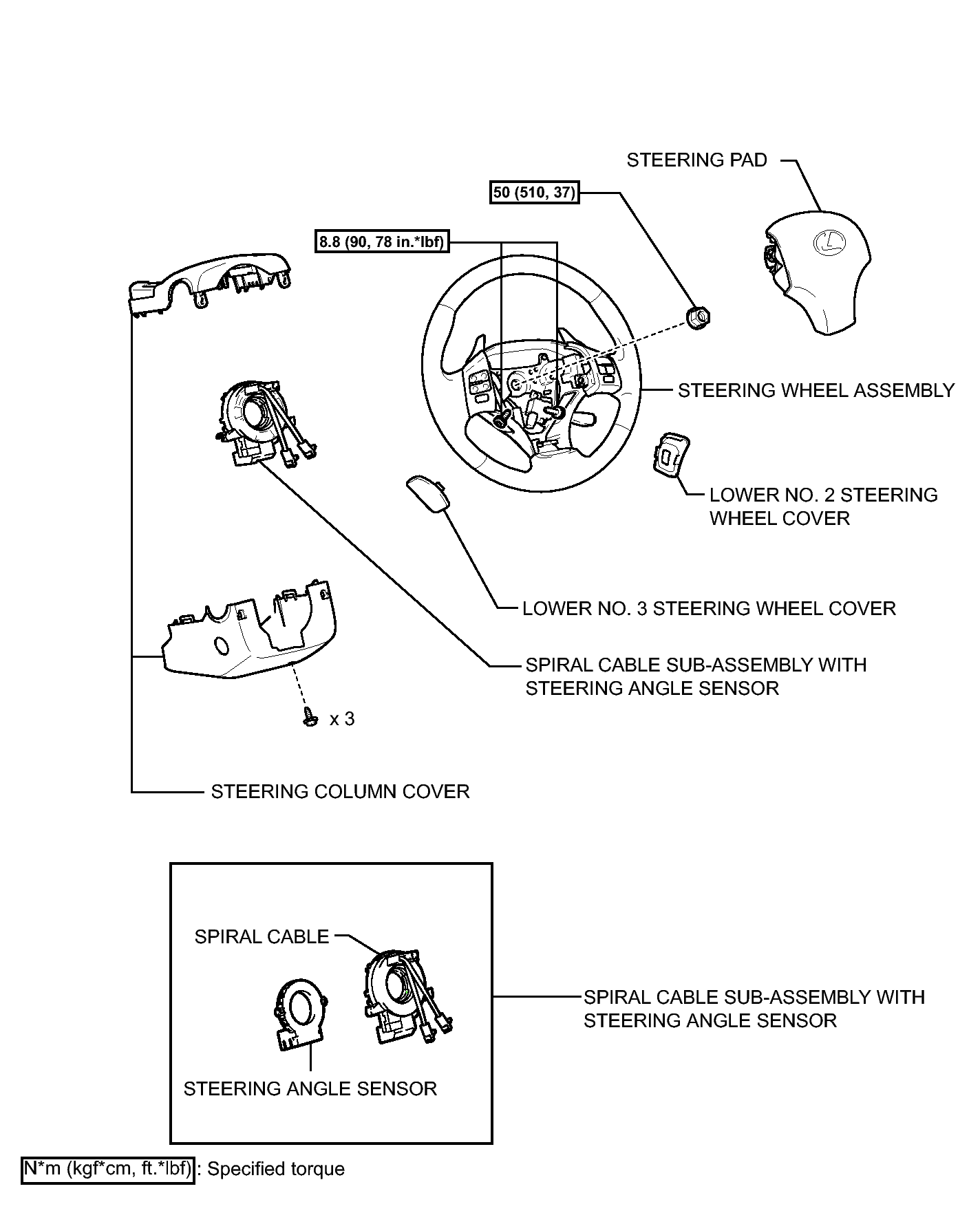 STEERING PAD

50 (510, 37)

8.8 (90, 78 in.*lbf)

STEERING WHEEL ASSEMBLY

LOWER NO. 2 STEERING WHEEL COVER

LOWER NO. 3 STEERING WHEEL COVER

SPIRAL CABLE SUB-ASSEMBLY WITH STEERING ANGLE SENSOR

x 3

STEERING COLUMN COVER

SPIRAL CABLE

STEERING ANGLE SENSOR

SPIRAL CABLE SUB-ASSEMBLY WITH STEERING ANGLE SENSOR

N*m (kgf*cm, ft.*lbf) : Specified torque