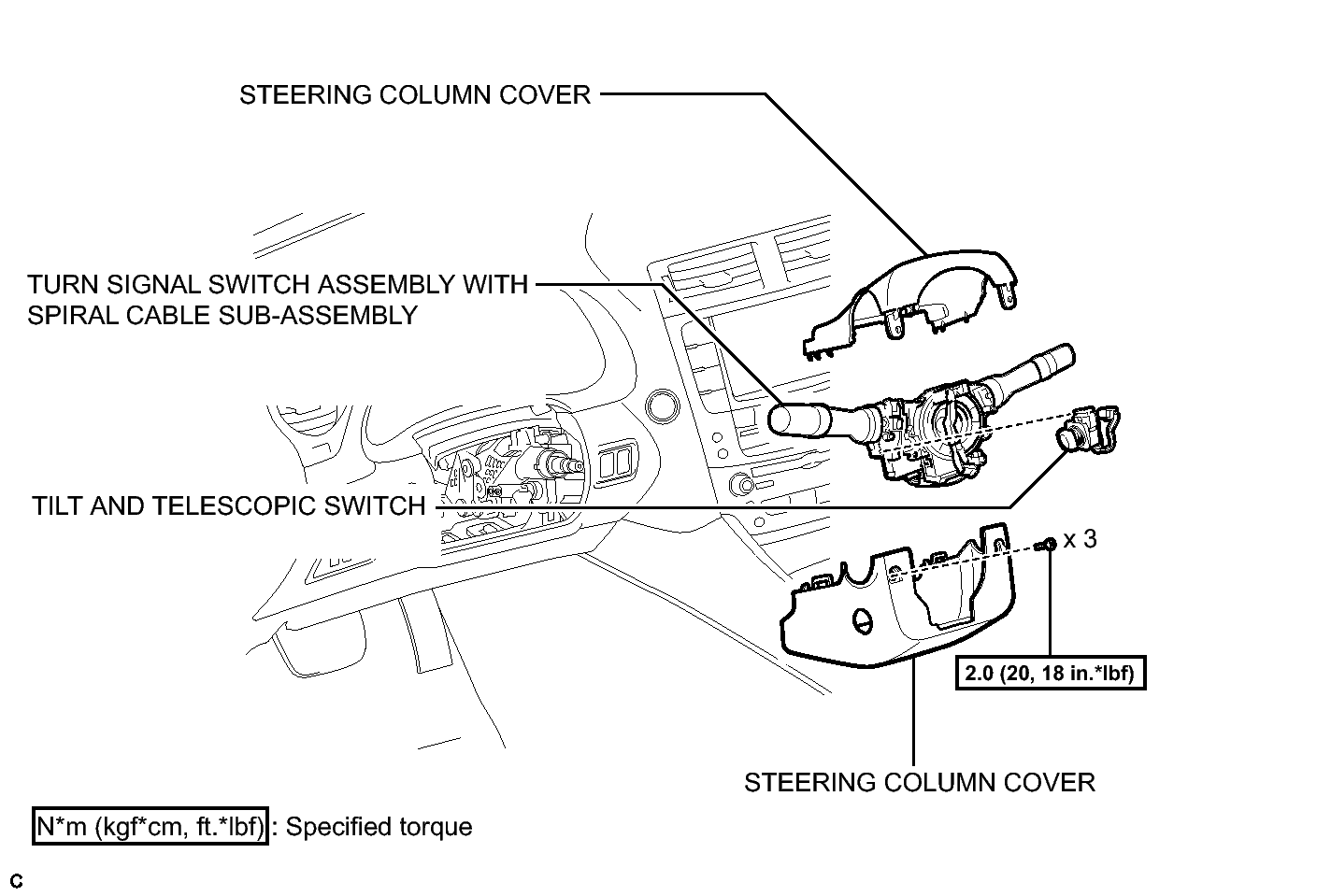 STEERING COLUMN COVER

TURN SIGNAL SWITCH ASSEMBLY WITH SPIRAL CABLE SUB-ASSEMBLY

TILT AND TELESCOPIC SWITCH

x 3

2.0 (20, 18 in.*lbf)

STEERING COLUMN COVER

N*m (kgf*cm, ft.*lbf) : Specified torque

C