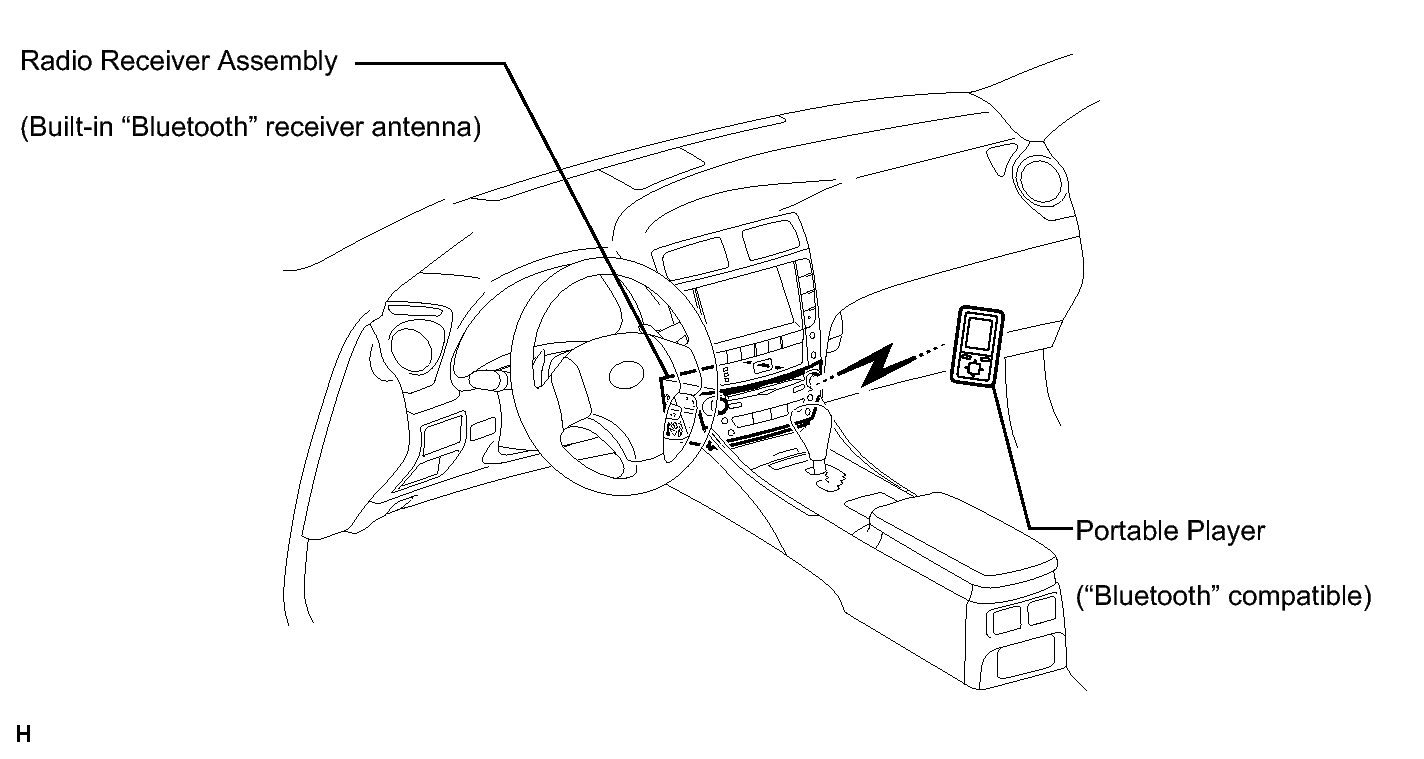 Radio Receiver Assembly

(Built-in “Bluetooth” receiver antenna)

Portable Player

(“Bluetooth” compatible)

H