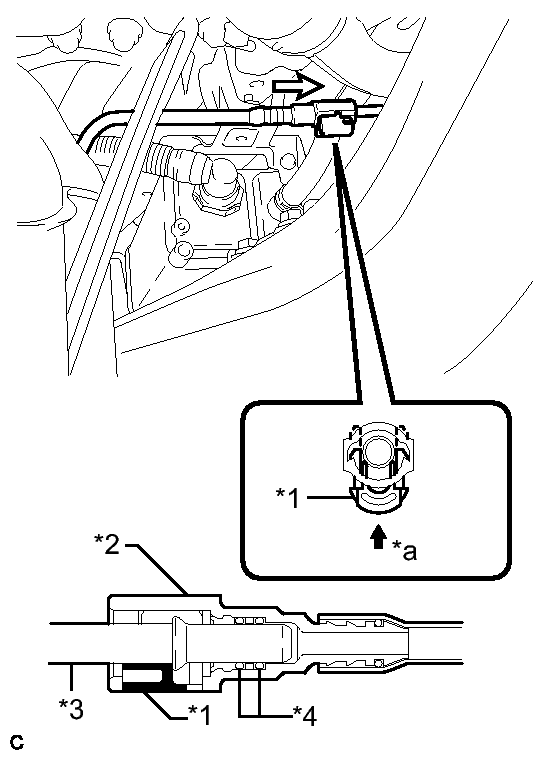 *1
*a
*2
*3
*1
*4
C