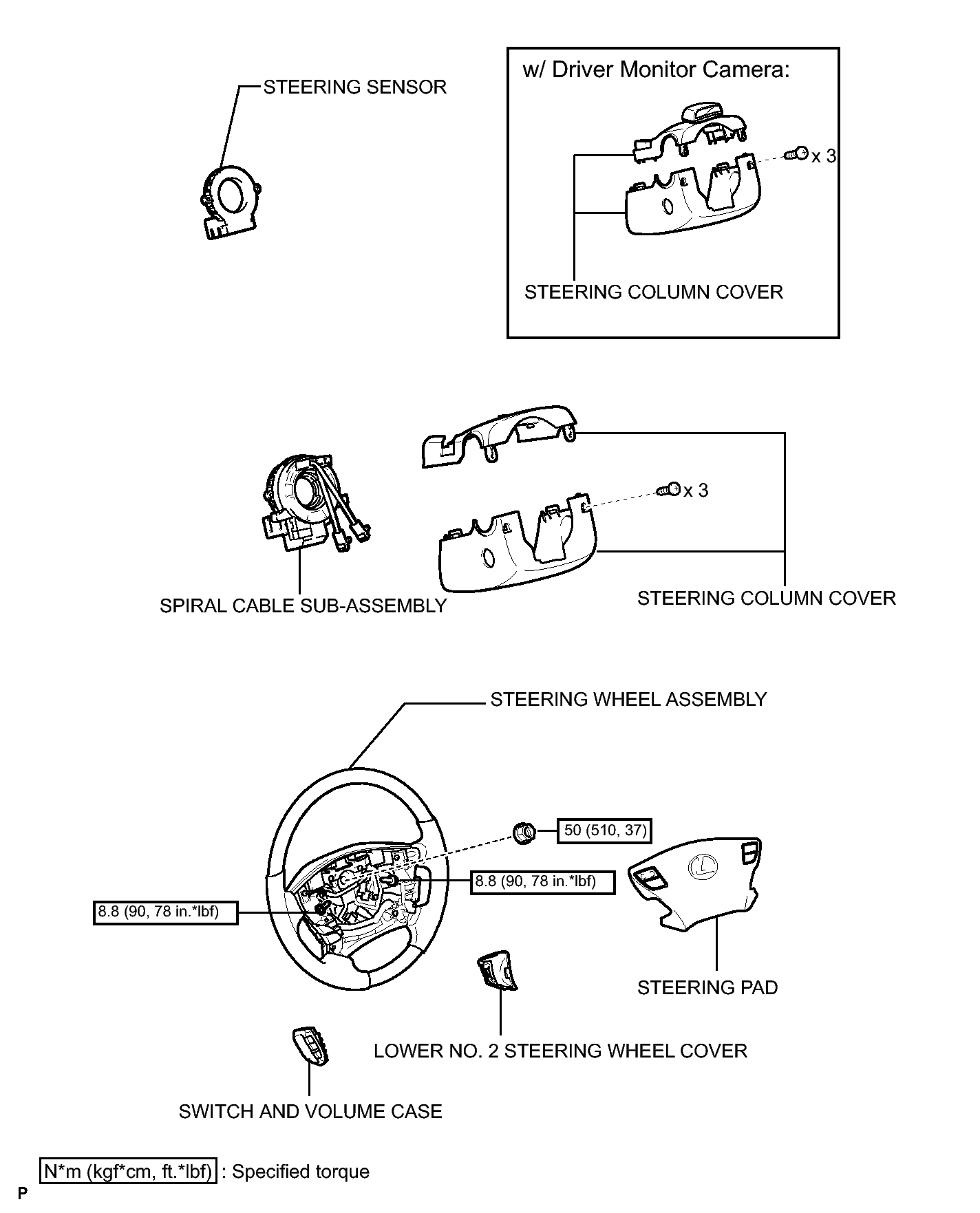 STEERING SENSOR

w/ Driver Monitor Camera:

x 3

STEERING COLUMN COVER

x 3

SPIRAL CABLE SUB-ASSEMBLY

STEERING COLUMN COVER

STEERING WHEEL ASSEMBLY

50 (510, 37)

8.8 (90, 78 in.*lbf)

8.8 (90, 78 in.*lbf)

STEERING PAD

LOWER NO. 2 STEERING WHEEL COVER

SWITCH AND VOLUME CASE

N*m (kgf*cm, ft.*lbf) : Specified torque

P