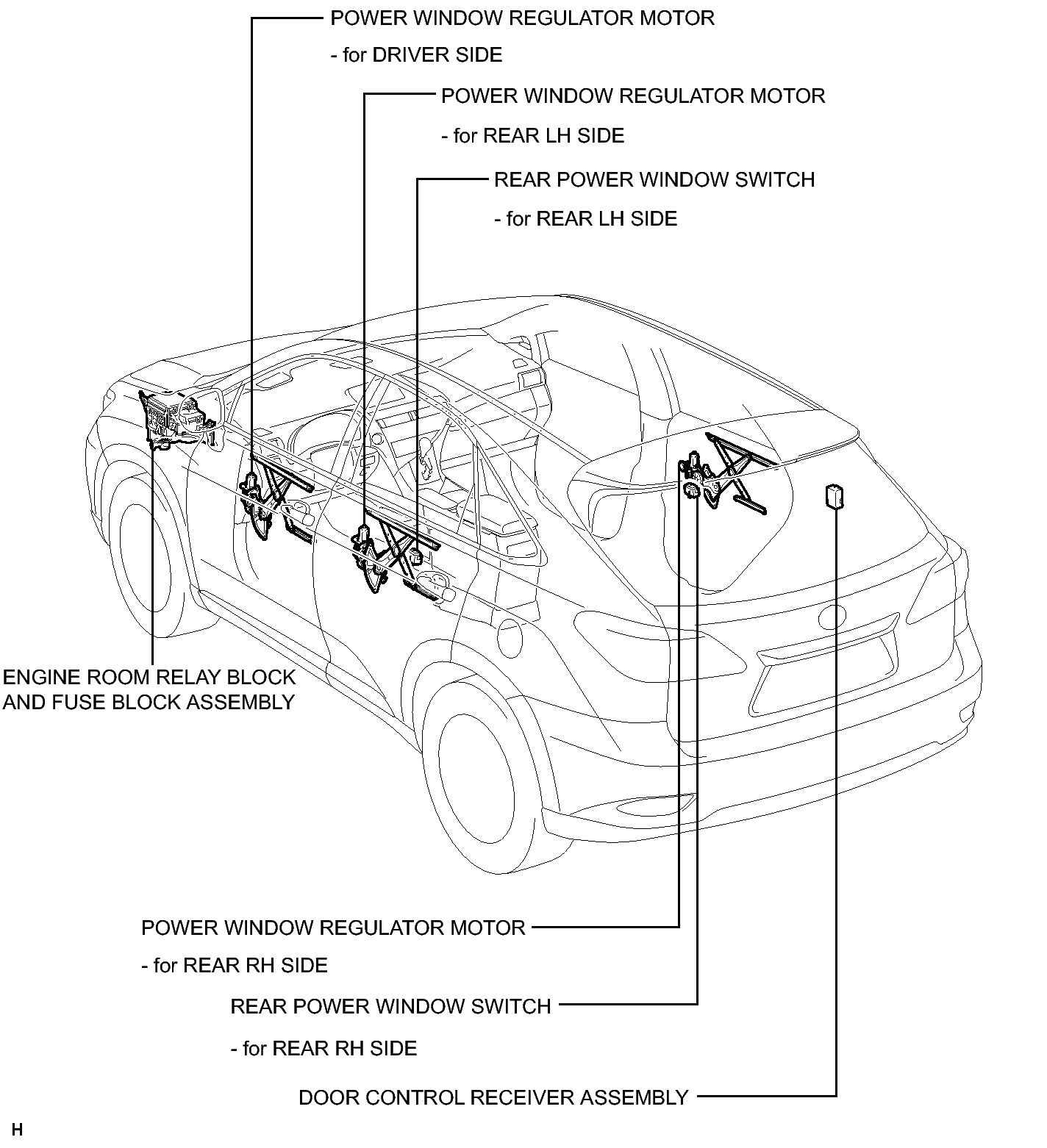 POWER WINDOW REGULATOR MOTOR

- for DRIVER SIDE

POWER WINDOW REGULATOR MOTOR

- for REAR LH SIDE

REAR POWER WINDOW SWITCH

- for REAR LH SIDE

ENGINE ROOM RELAY BLOCK AND FUSE BLOCK ASSEMBLY

POWER WINDOW REGULATOR MOTOR

- for REAR RH SIDE

REAR POWER WINDOW SWITCH

- for REAR RH SIDE

DOOR CONTROL RECEIVER ASSEMBLY

H