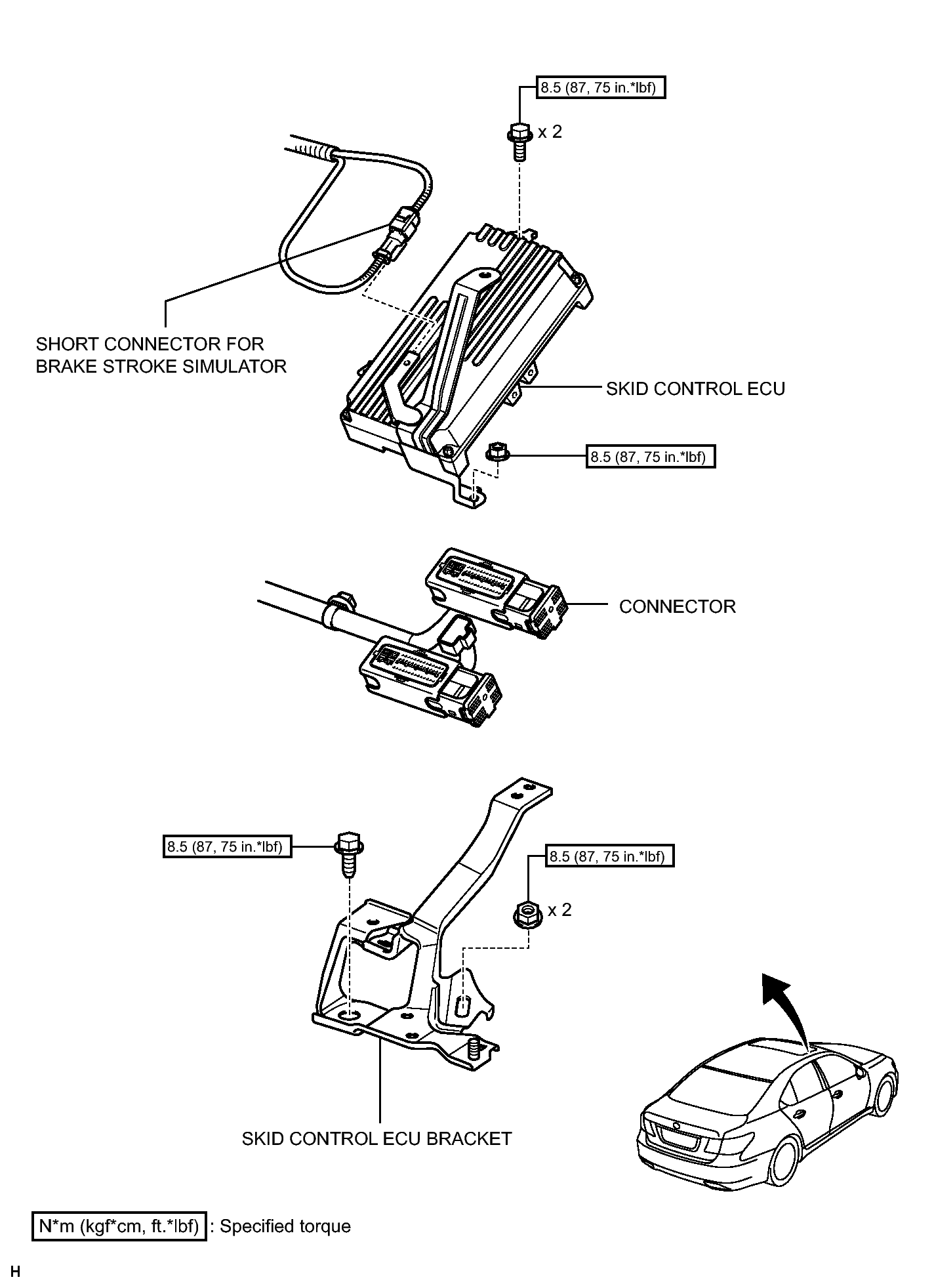 8.5 (87, 75 in.*lbf)

x 2

SHORT CONNECTOR FOR BRAKE STROKE SIMULATOR

SKID CONTROL ECU

8.5 (87, 75 in.*lbf)

CONNECTOR

8.5 (87, 75 in.*lbf)

8.5 (87, 75 in.*lbf)

x 2

SKID CONTROL ECU BRACKET

N*m (kgf*cm, ft.*lbf) : Specified torque

H