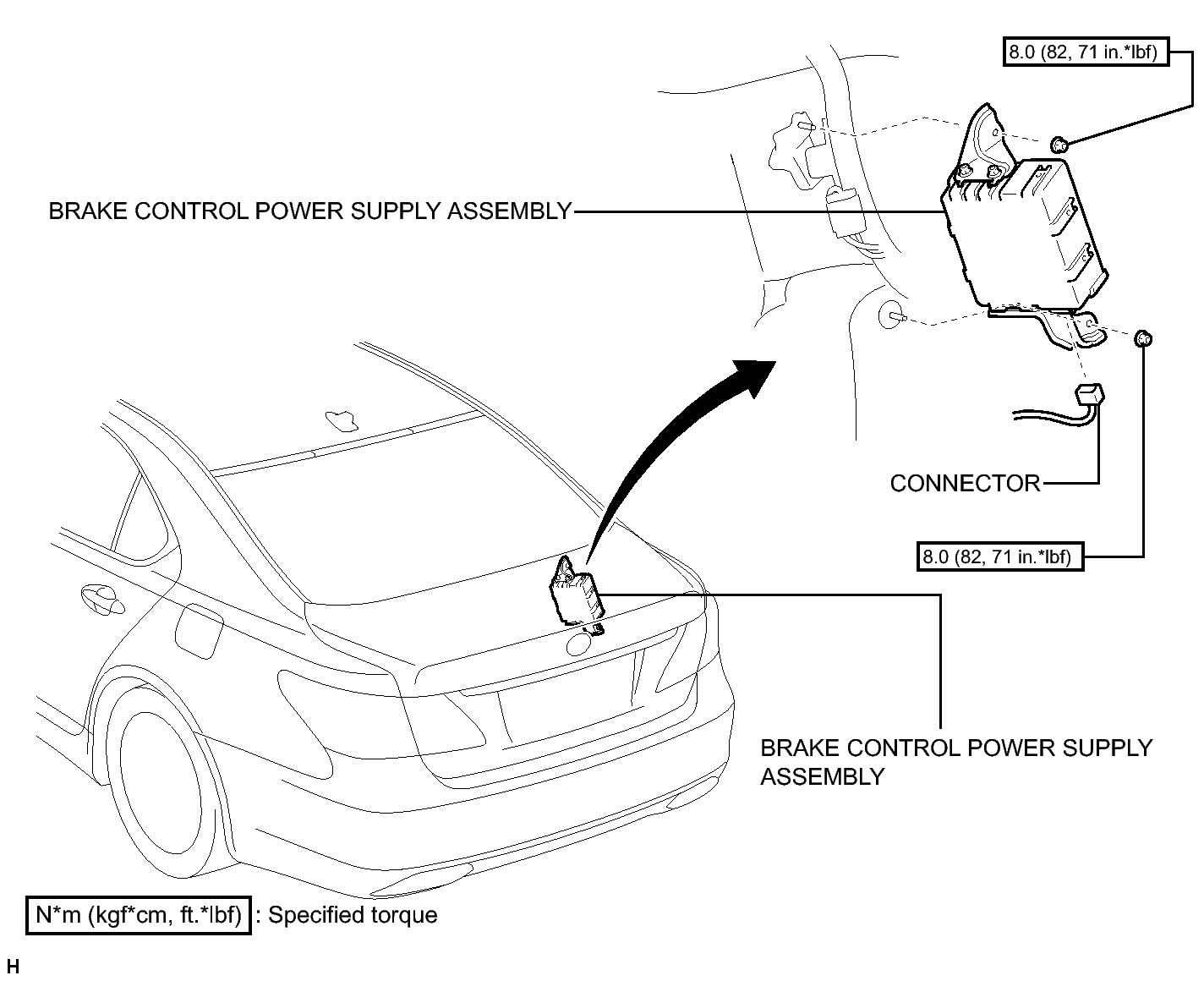 8.0 (82, 71 in.*lbf)

BRAKE CONTROL POWER SUPPLY ASSEMBLY

CONNECTOR

8.0 (82, 71 in.*lbf)

BRAKE CONTROL POWER SUPPLY ASSEMBLY

N*m (kgf*cm, ft.*lbf) : Specified torque

H