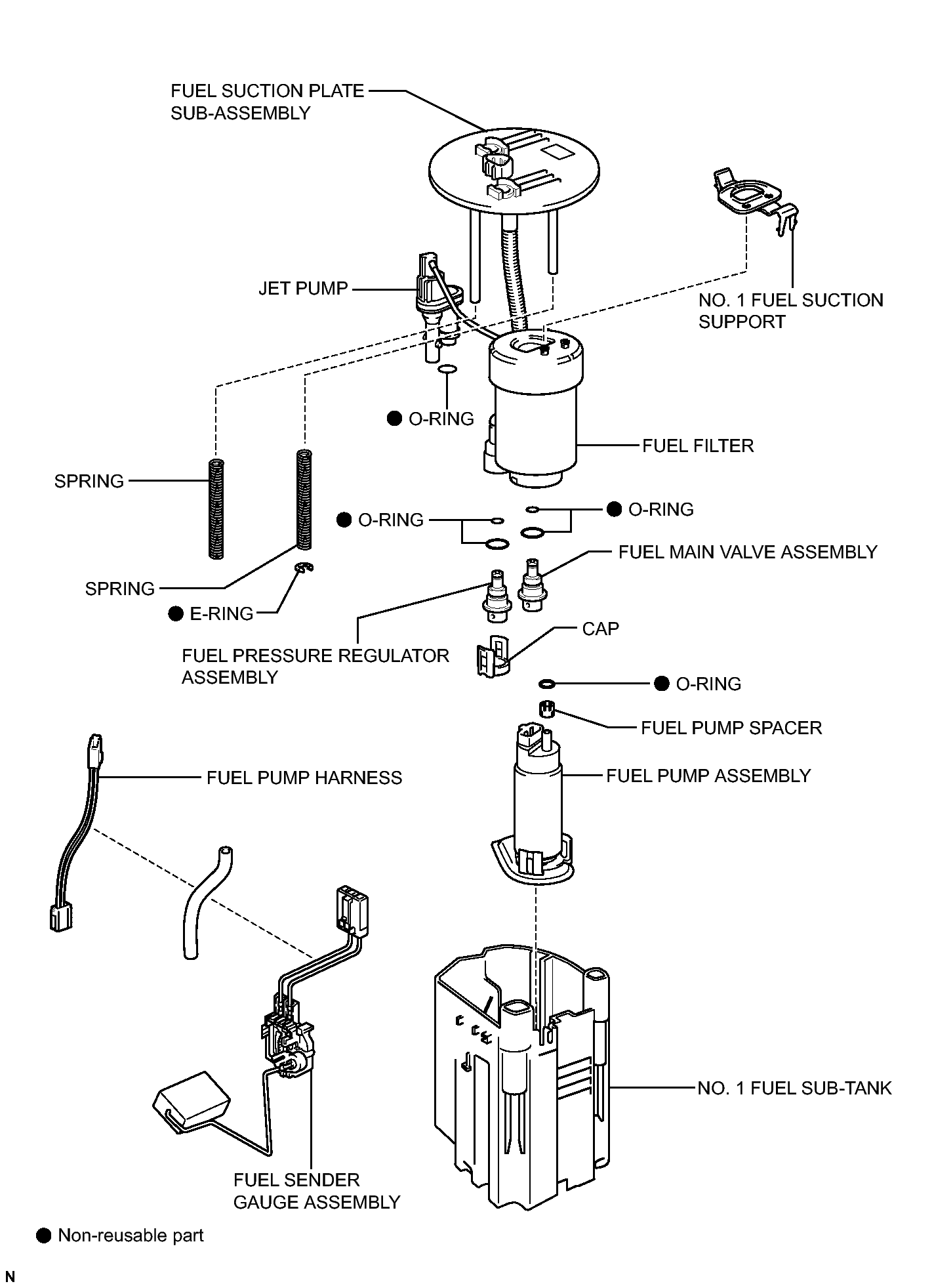 FUEL SUCTION PLATE SUB-ASSEMBLY

JET PUMP

NO. 1 FUEL SUCTION SUPPORT

● O-RING

FUEL FILTER

SPRING

● O-RING

● O-RING

FUEL MAIN VALVE ASSEMBLY

SPRING

● E-RING

CAP

FUEL PRESSURE REGULATOR ASSEMBLY

● O-RING

FUEL PUMP SPACER

FUEL PUMP HARNESS

FUEL PUMP ASSEMBLY

NO. 1 FUEL SUB-TANK

FUEL SENDER GAUGE ASSEMBLY

● Non-reusable part

N