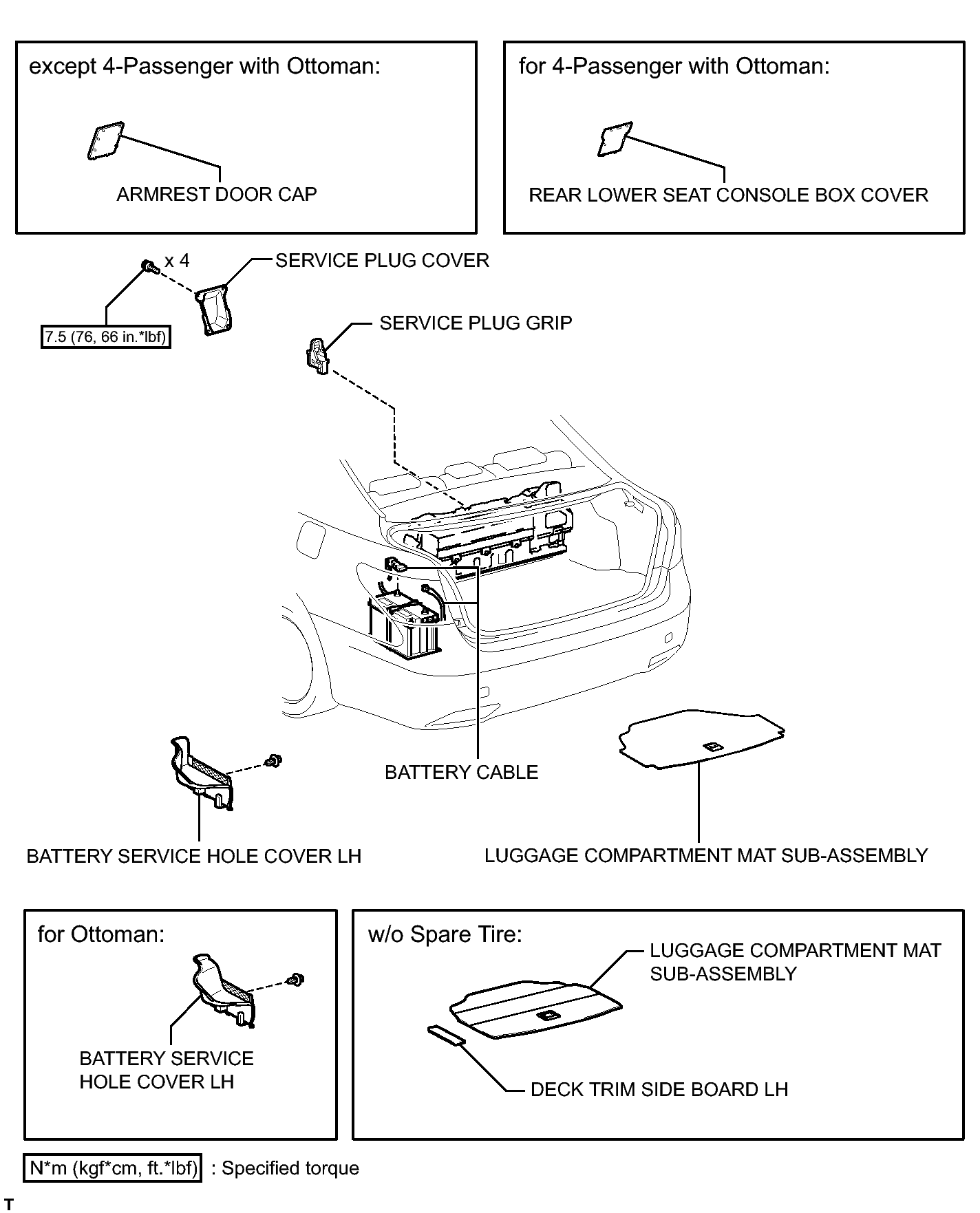 except 4-Passenger with Ottoman:

ARMREST DOOR CAP

for 4-Passenger with Ottoman:

REAR LOWER SEAT CONSOLE BOX COVER

x 4

SERVICE PLUG COVER

7.5 (76, 66 in.*lbf)

SERVICE PLUG GRIP

BATTERY CABLE

BATTERY SERVICE HOLE COVER LH

LUGGAGE COMPARTMENT MAT SUB-ASSEMBLY

for Ottoman:

BATTERY SERVICE HOLE COVER LH

w/o Spare Tire:

LUGGAGE COMPARTMENT MAT SUB-ASSEMBLY

DECK TRIM SIDE BOARD LH

N*m (kgf*cm, ft.*lbf) : Specified torque

T