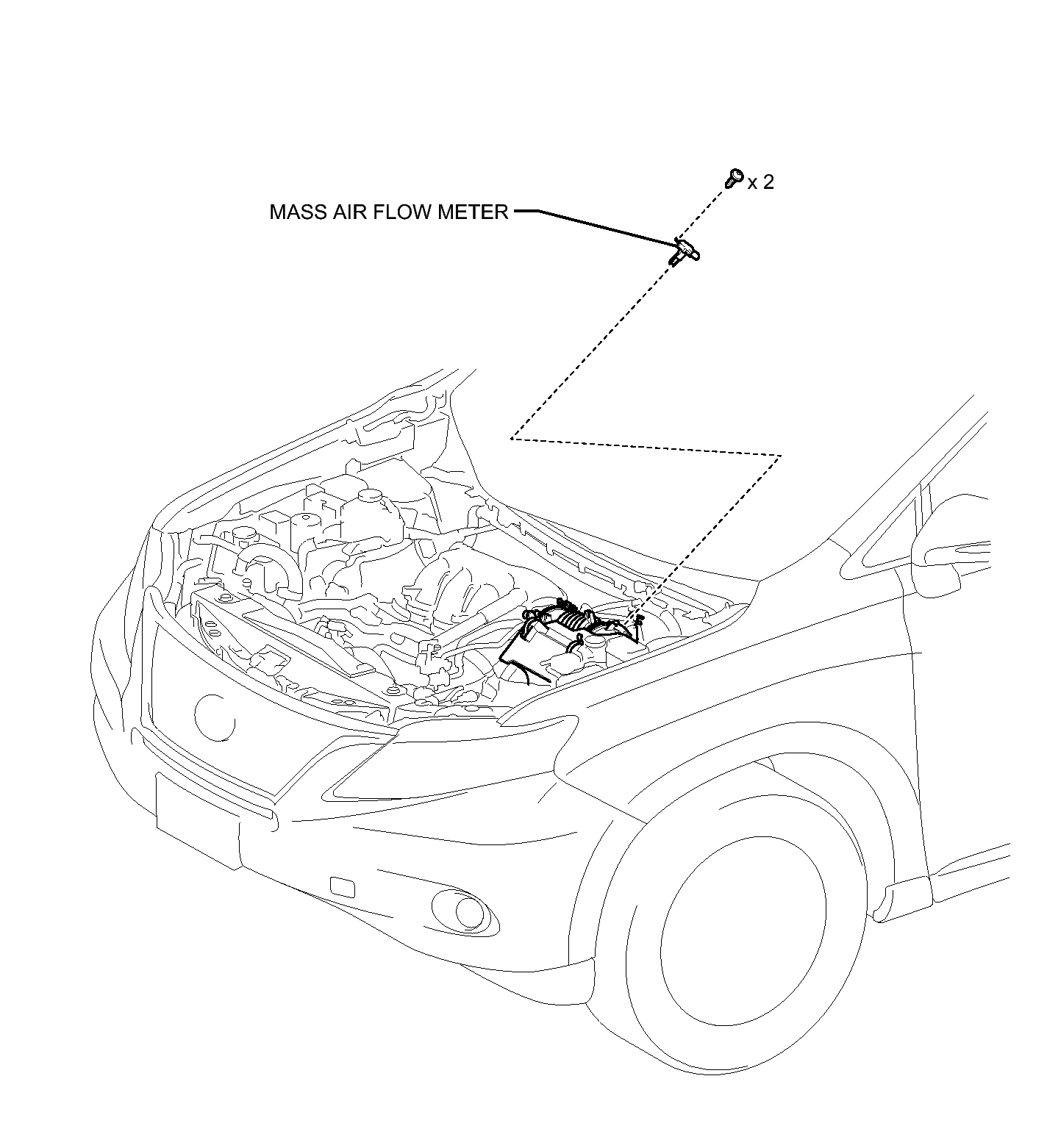 x 2

MASS AIR FLOW METER