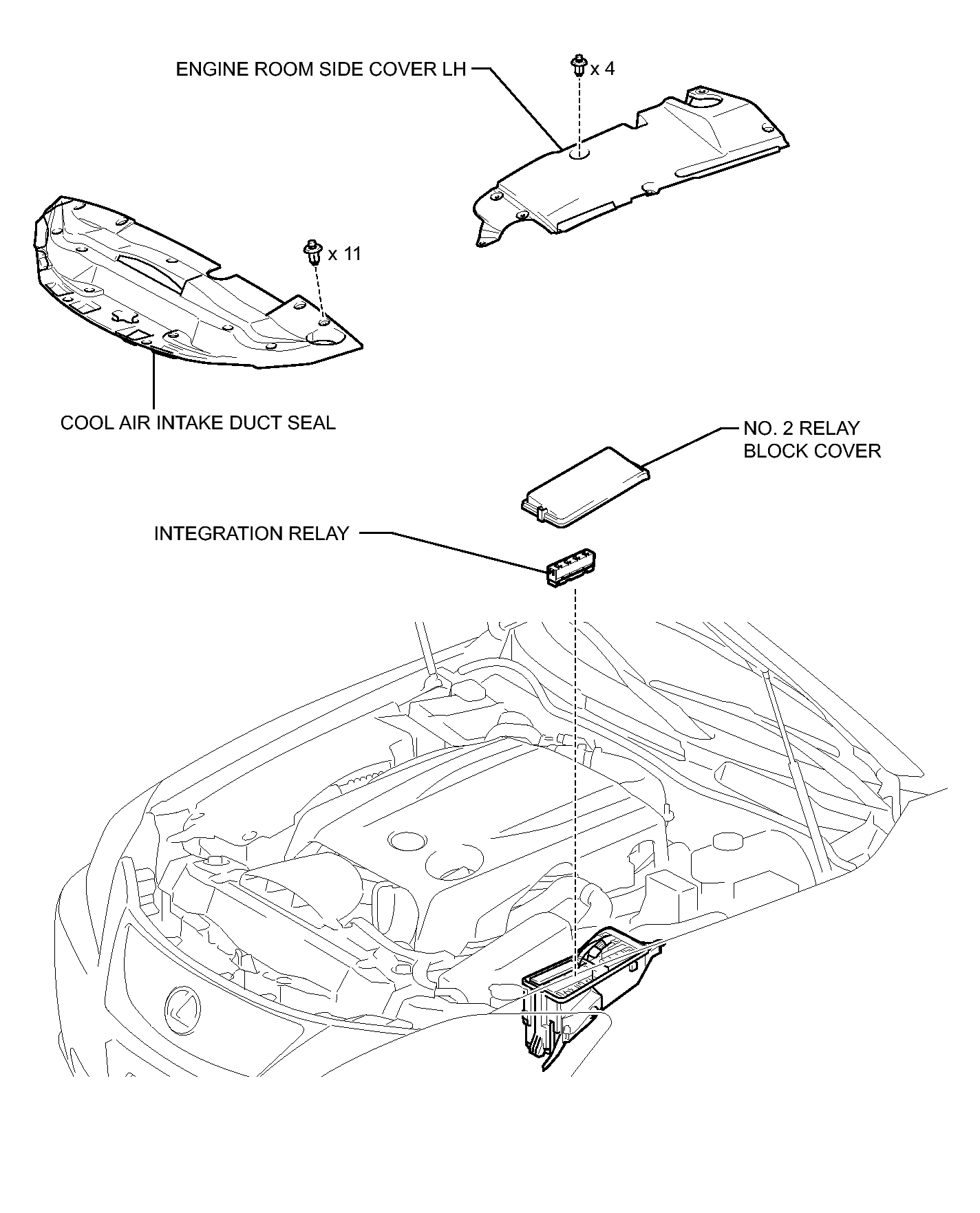 ENGINE ROOM SIDE COVER LH

x 4

x 11

COOL AIR INTAKE DUCT SEAL

NO. 2 RELAY BLOCK COVER

INTEGRATION RELAY