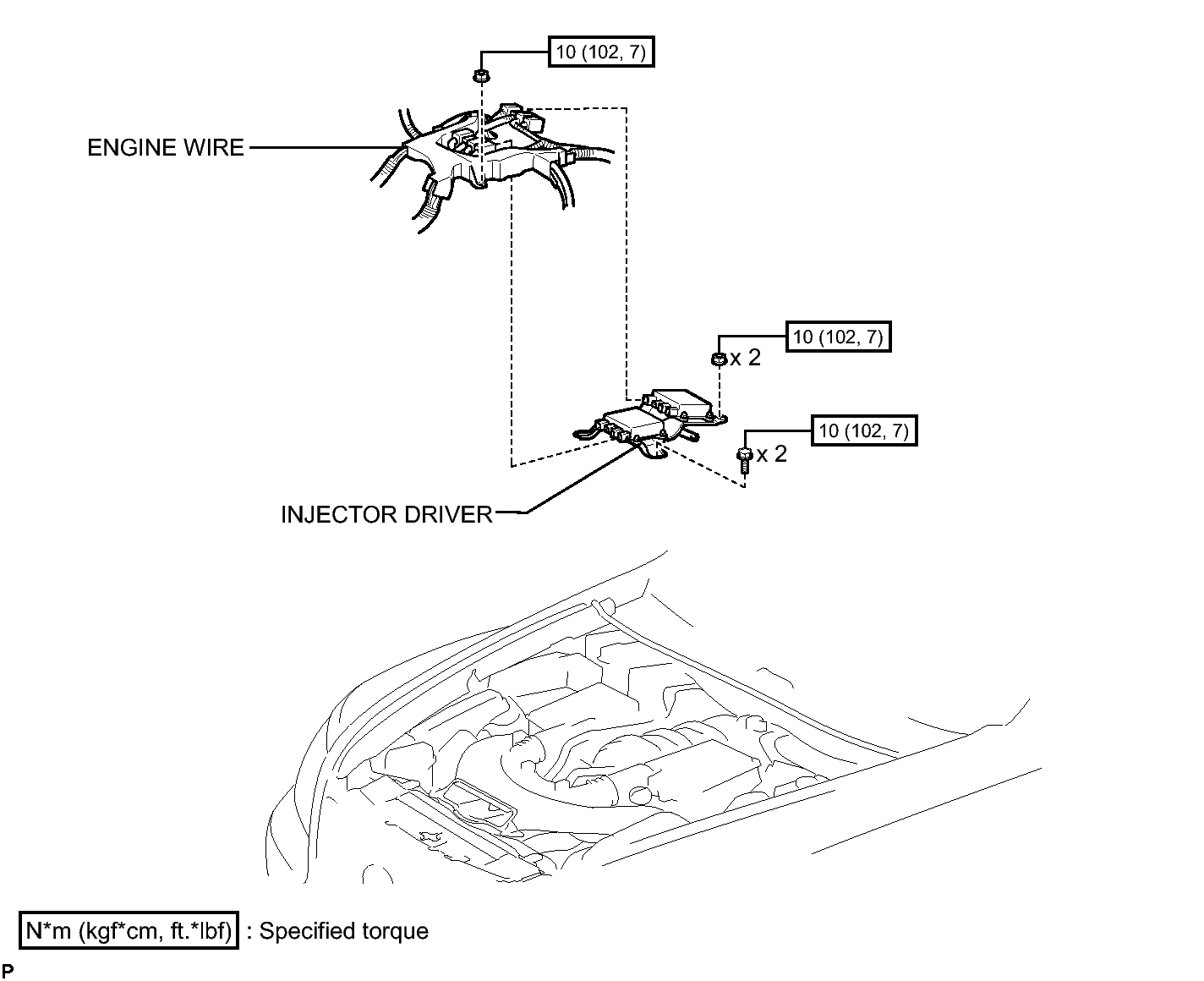 10 (102, 7)

ENGINE WIRE

10 (102, 7)

x 2

10 (102, 7)

x 2

INJECTOR DRIVER

N*m (kgf*cm, ft.*lbf) : Specified torque

P