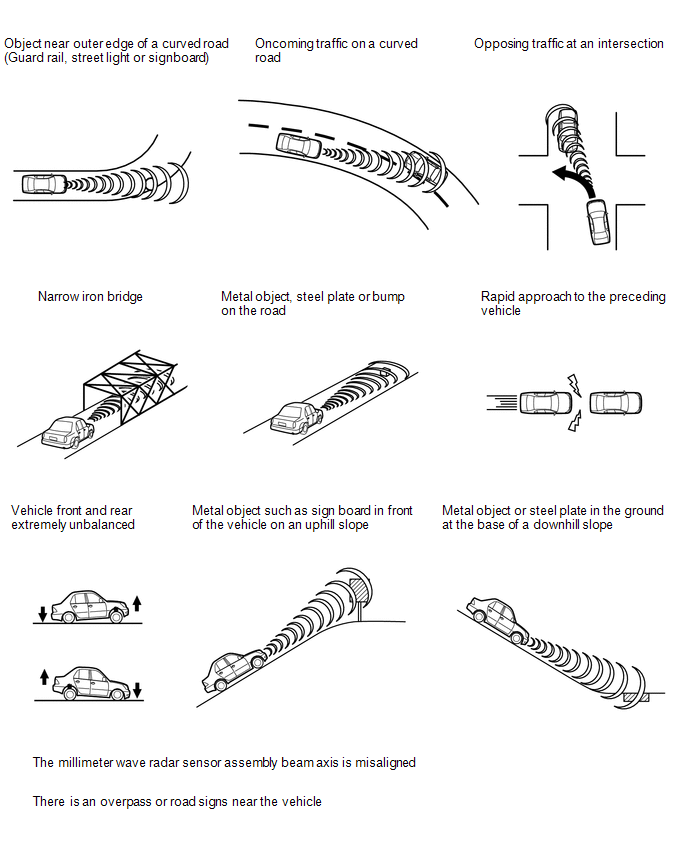 Object near outer edge of a curved road (Guard rail, street light or signboard)

Oncoming traffic on a curved road

Opposing traffic at an intersection

Narrow iron bridge

Metal object, steel plate or bump on the road

Rapid approach to the preceding vehicle

Vehicle front and rear extremely unbalanced

Metal object such as sign board in front of the vehicle on an uphill slope

Metal object or steel plate in the ground at the base of a downhill slope

The millimeter wave radar sensor assembly beam axis is misaligned

There is an overpass or road signs near the vehicle