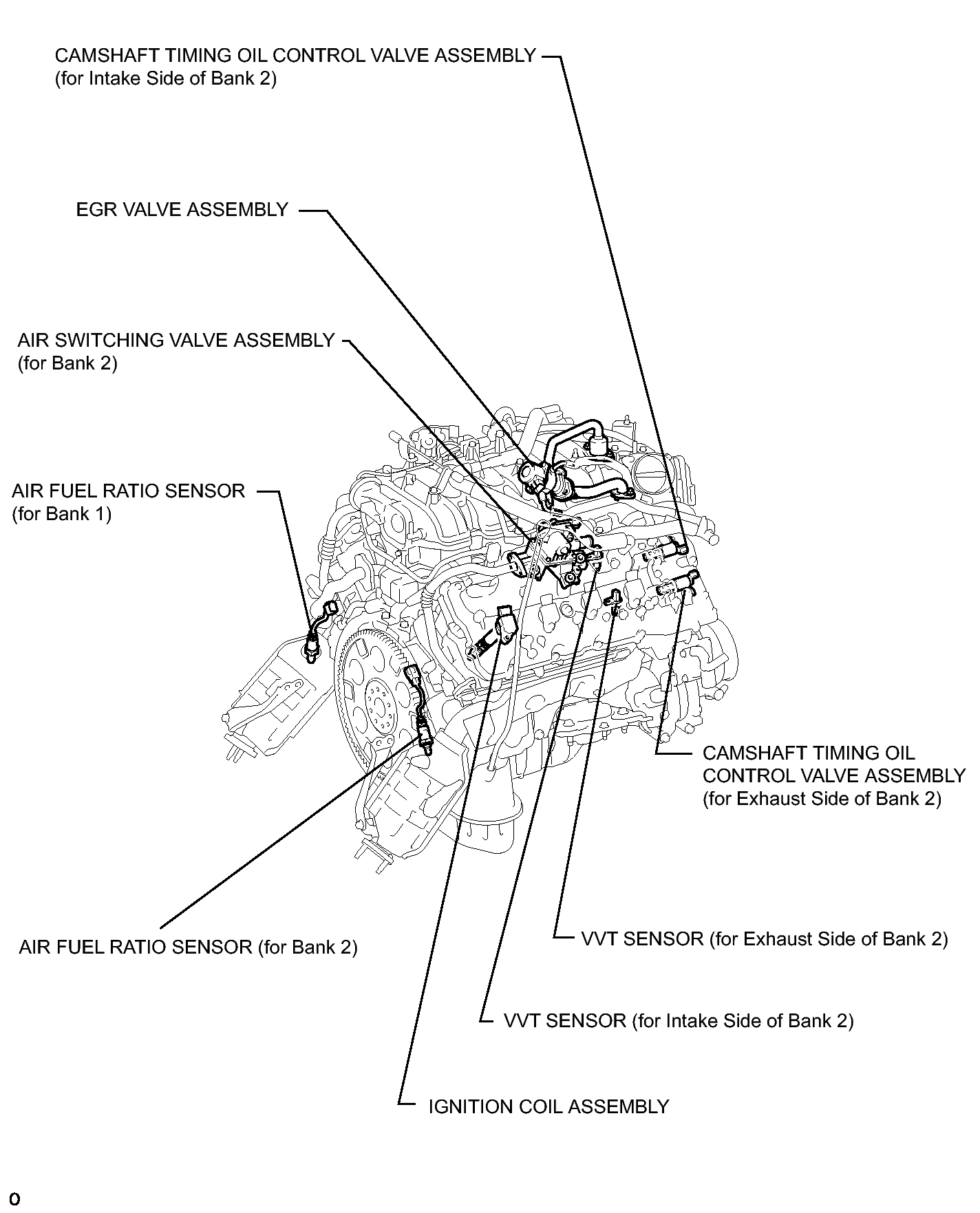 CAMSHAFT TIMING OIL CONTROL VALVE ASSEMBLY
(for Intake Side of Bank 2)

EGR VALVE ASSEMBLY

AIR SWITCHING VALVE ASSEMBLY
(for Bank 2)

AIR FUEL RATIO SENSOR
(for Bank 1)

CAMSHAFT TIMING OIL
CONTROL VALVE ASSEMBLY
(for Exhaust Side of Bank 2)

AIR FUEL RATIO SENSOR (for Bank 2)

VVT SENSOR (for Exhaust Side of Bank 2)

VVT SENSOR (for Intake Side of Bank 2)

IGNITION COIL ASSEMBLY

o