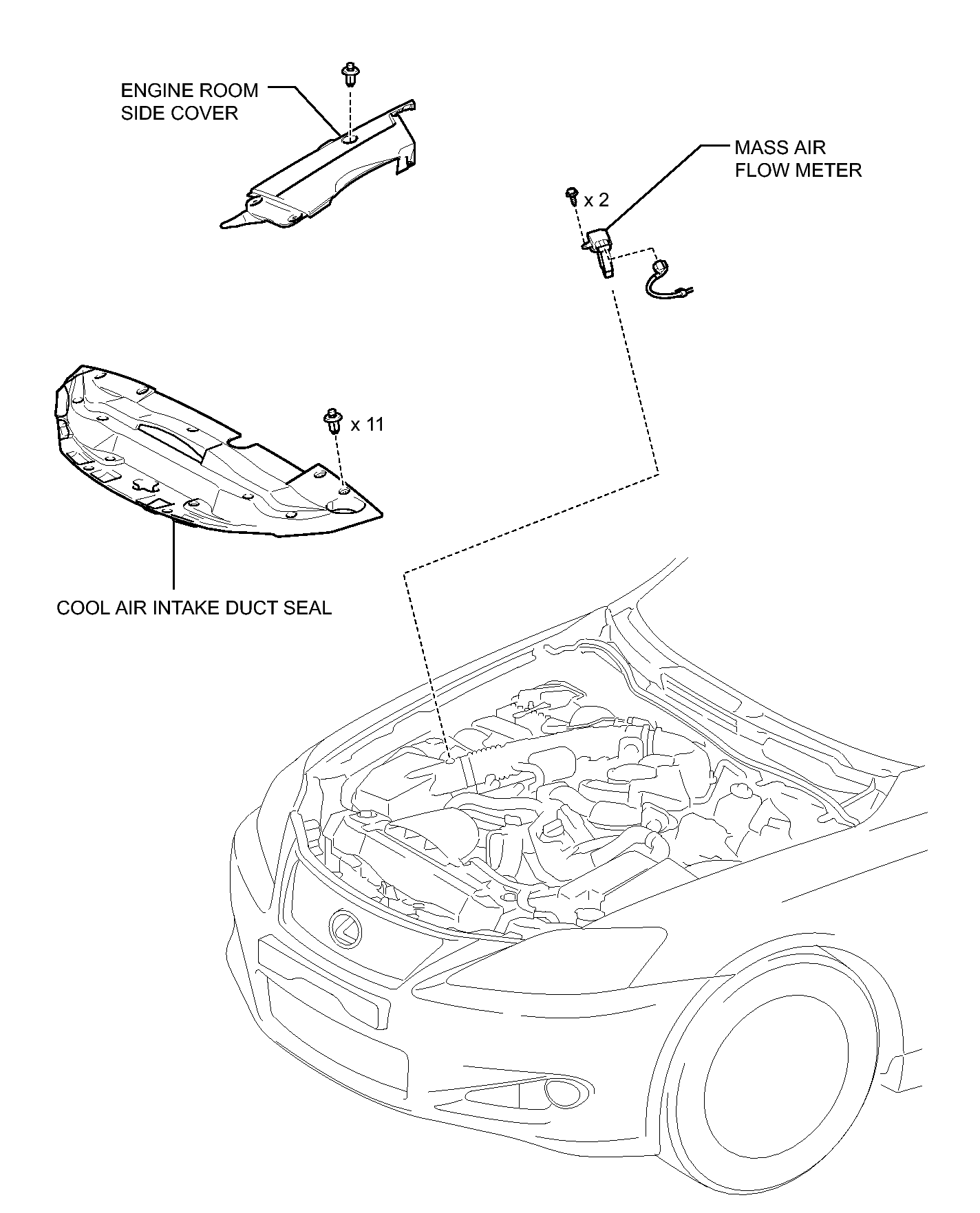 ENGINE ROOM SIDE COVER

MASS AIR FLOW METER

x 2

x 11

COOL AIR INTAKE DUCT SEAL