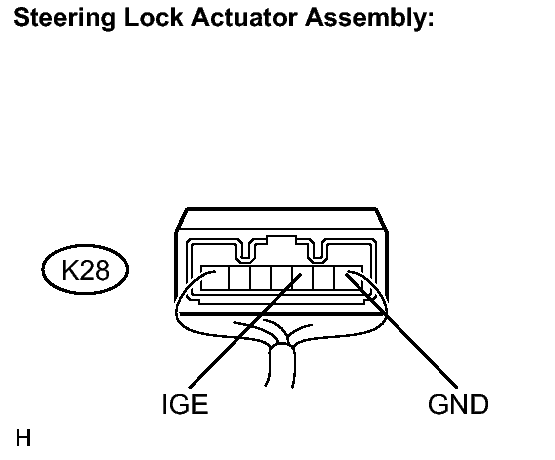 Steering Lock Actuator Assembly:

K28

IGE

GND

H