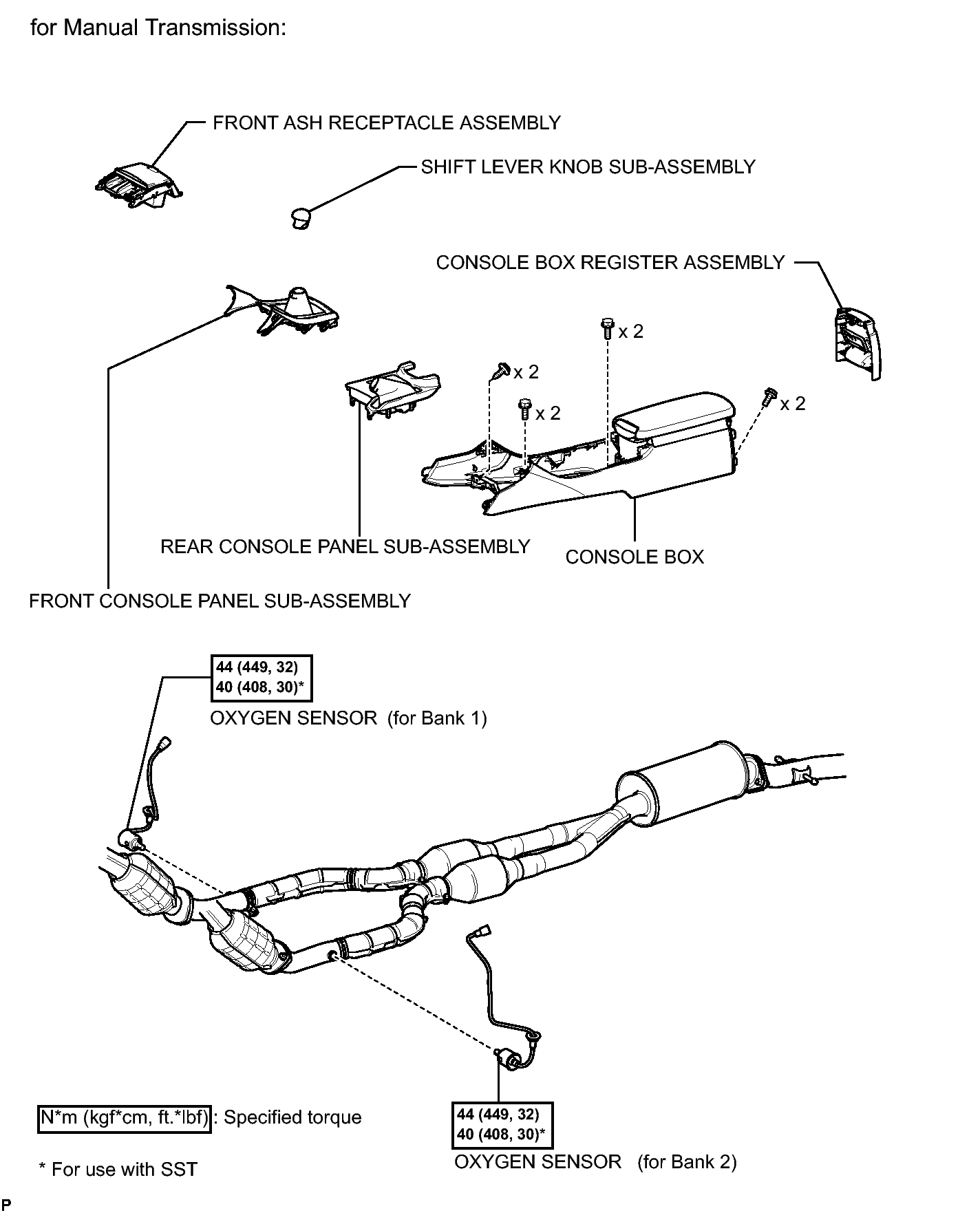 for Manual Transmission:

FRONT ASH RECEPTACLE ASSEMBLY

SHIFT LEVER KNOB SUB-ASSEMBLY

CONSOLE BOX REGISTER ASSEMBLY

x 2

x 2

x 2

x 2

REAR CONSOLE PANEL SUB-ASSEMBLY

CONSOLE BOX

FRONT CONSOLE PANEL SUB-ASSEMBLY

44 (449, 32)
40 (408, 30)*

OXYGEN SENSOR (for Bank 1)

N*m (kgf*cm, ft.*lbf) : Specified torque

* For use with SST

44 (449, 32)
40 (408, 30)*

OXYGEN SENSOR (for Bank 2)

P