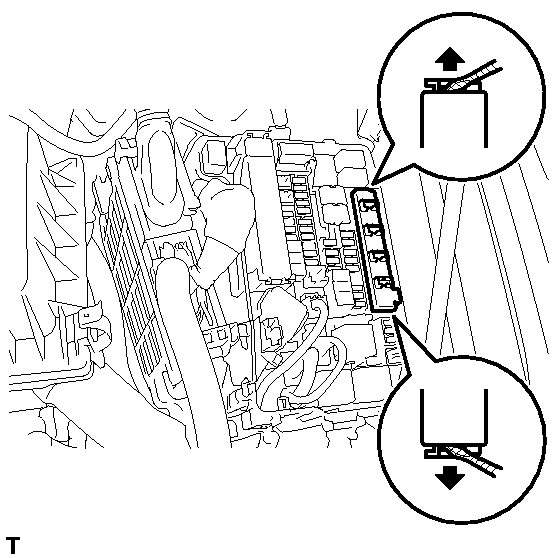 T