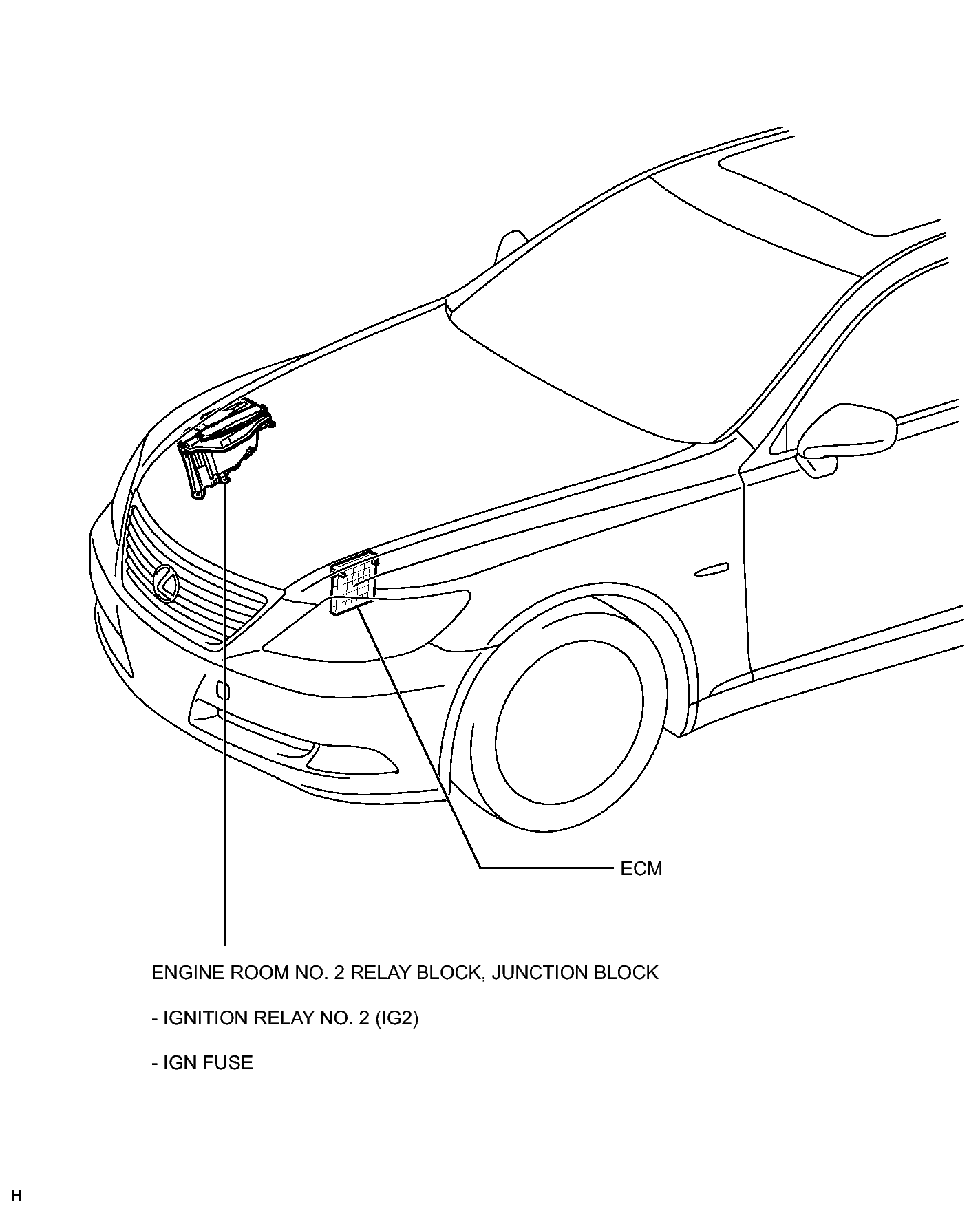 ECM

ENGINE ROOM NO. 2 RELAY BLOCK, JUNCTION BLOCK

- IGNITION RELAY NO. 2 (IG2)

- IGN FUSE

H