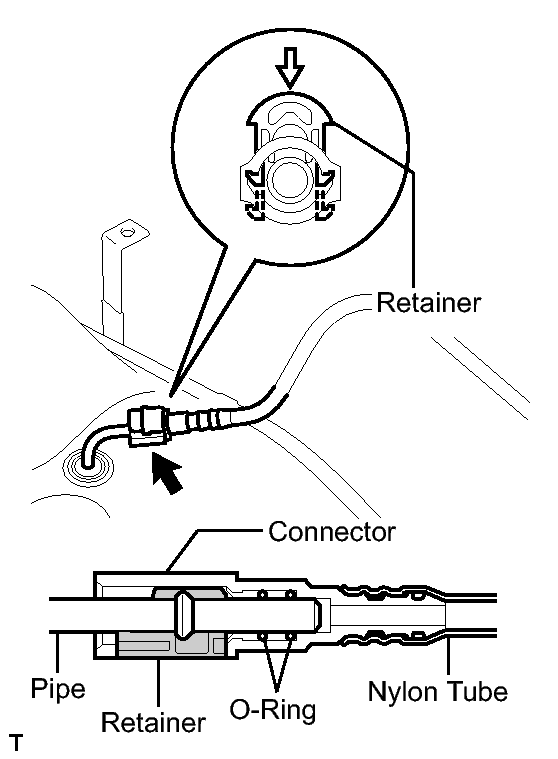 Retainer

Connector

Pipe

Retainer

O-Ring

Nylon Tube

T