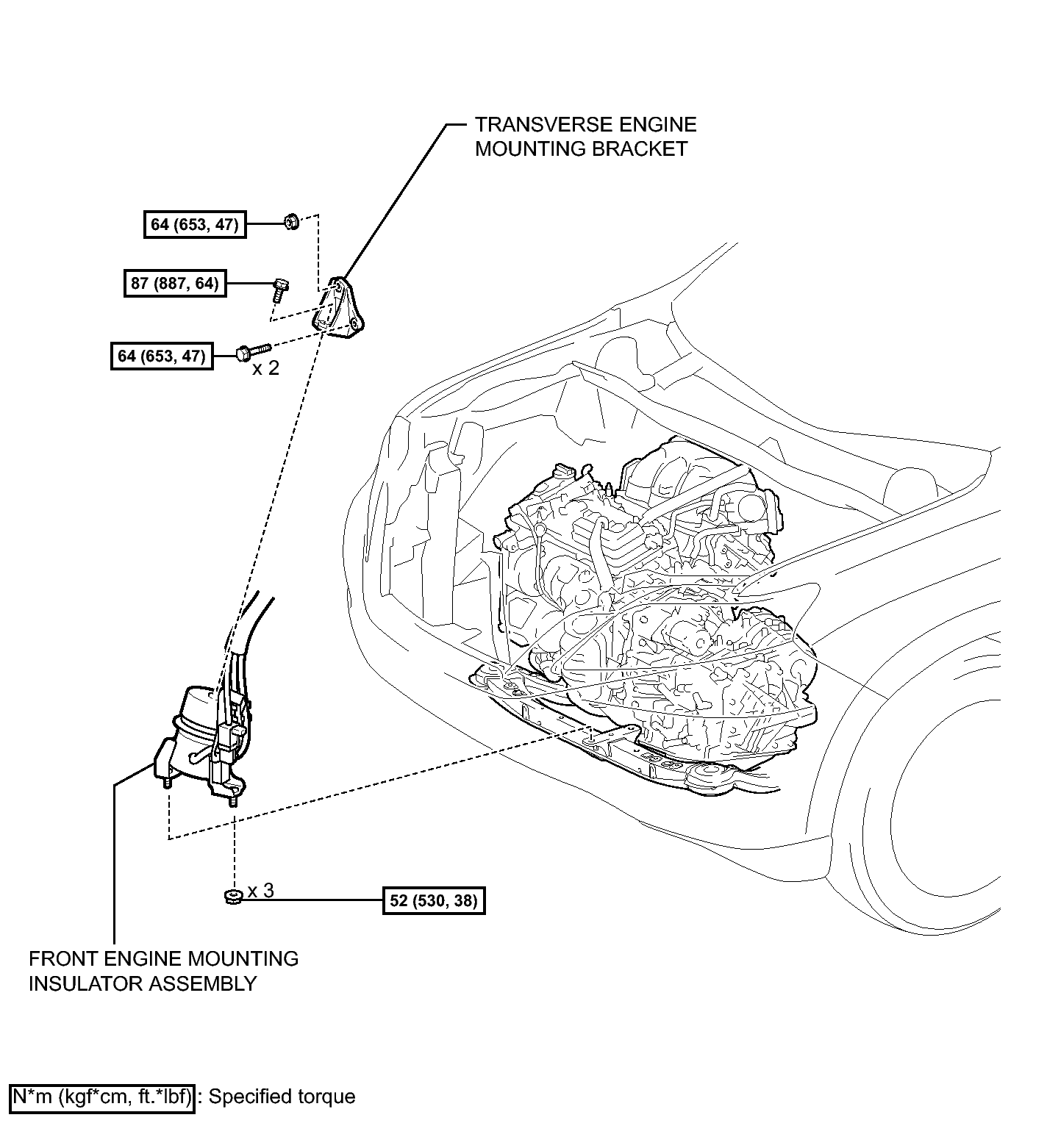 TRANSVERSE ENGINE MOUNTING BRACKET

64 (653, 47)

87 (887, 64)

64 (653, 47)

x 2

x 3

52 (530, 38)

FRONT ENGINE MOUNTING INSULATOR ASSEMBLY

N*m (kgf*cm, ft.*lbf) : Specified torque