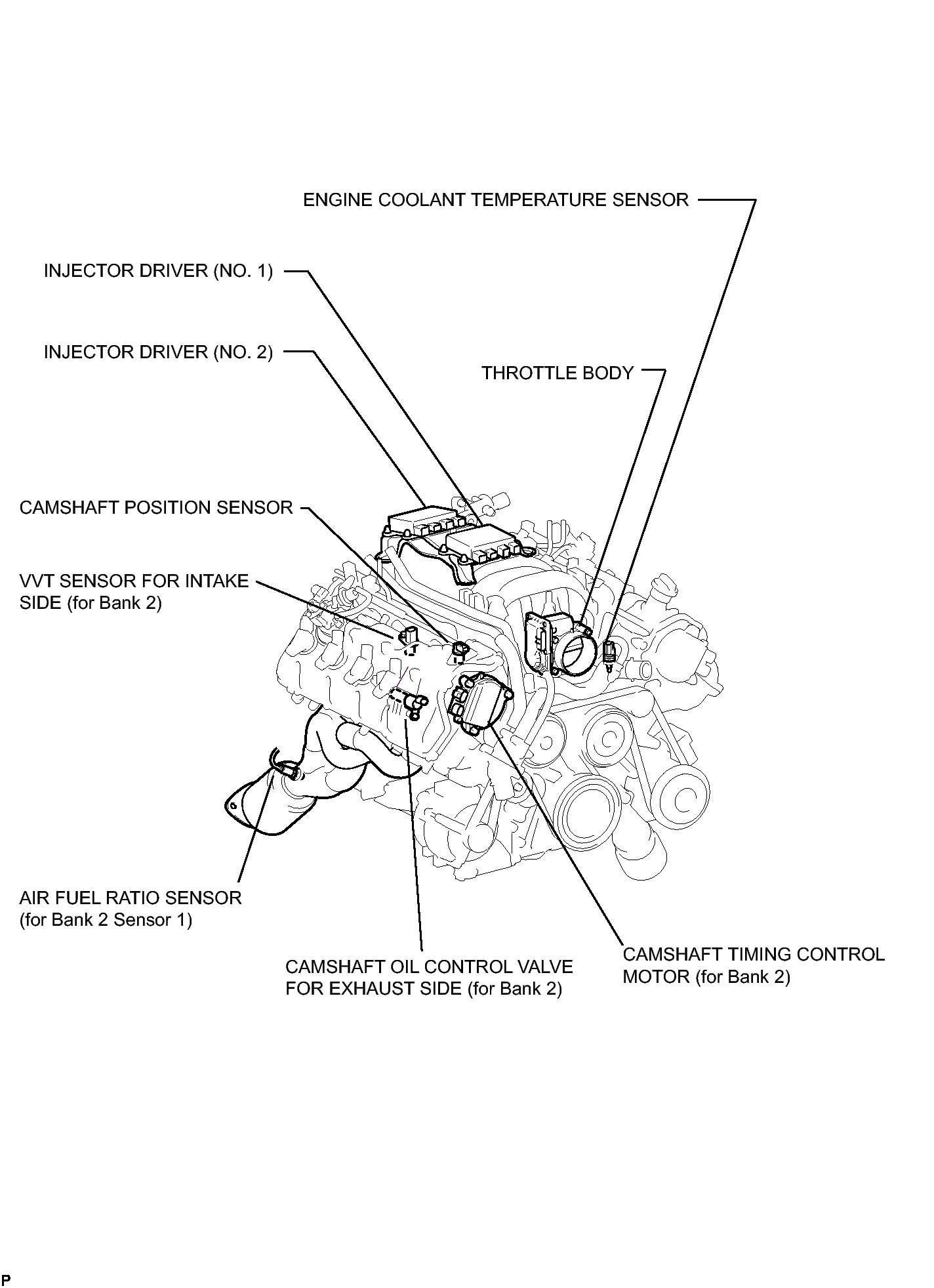 ENGINE COOLANT TEMPERATURE SENSOR

INJECTOR DRIVER (NO. 1)

INJECTOR DRIVER (NO. 2)

THROTTLE BODY

CAMSHAFT POSITION SENSOR

VVT SENSOR FOR INTAKE SIDE (for Bank 2)

AIR FUEL RATIO SENSOR (for Bank 2 Sensor 1)

CAMSHAFT OIL CONTROL VALVE FOR EXHAUST SIDE (for Bank 2)

CAMSHAFT TIMING CONTROL MOTOR (for Bank 2)

P