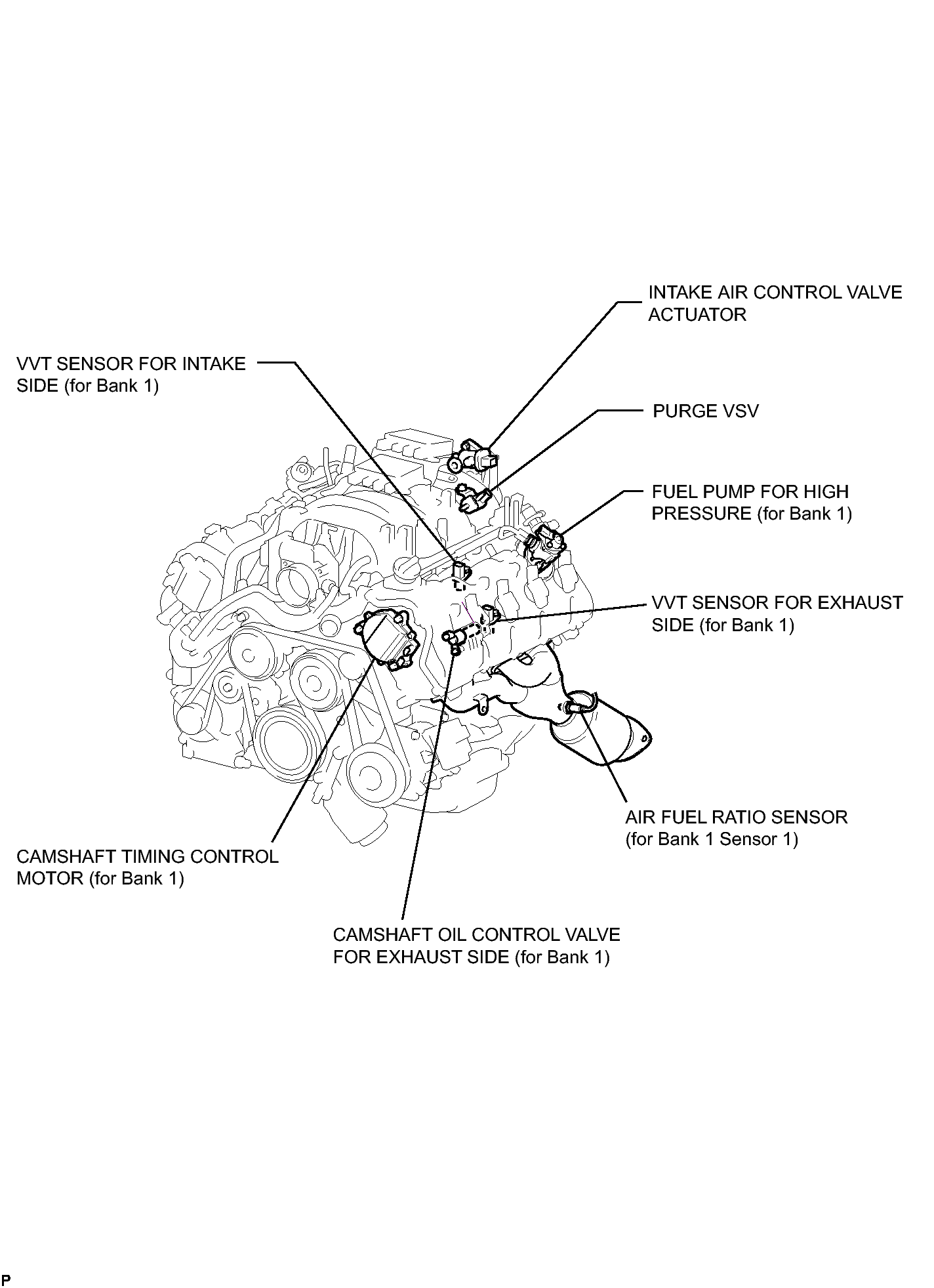 INTAKE AIR CONTROL VALVE ACTUATOR

VVT SENSOR FOR INTAKE SIDE (for Bank 1)

PURGE VSV

FUEL PUMP FOR HIGH PRESSURE (for Bank 1)

VVT SENSOR FOR EXHAUST SIDE (for Bank 1)

AIR FUEL RATIO SENSOR (for Bank 1 Sensor 1)

CAMSHAFT TIMING CONTROL MOTOR (for Bank 1)

CAMSHAFT OIL CONTROL VALVE FOR EXHAUST SIDE (for Bank 1)

P