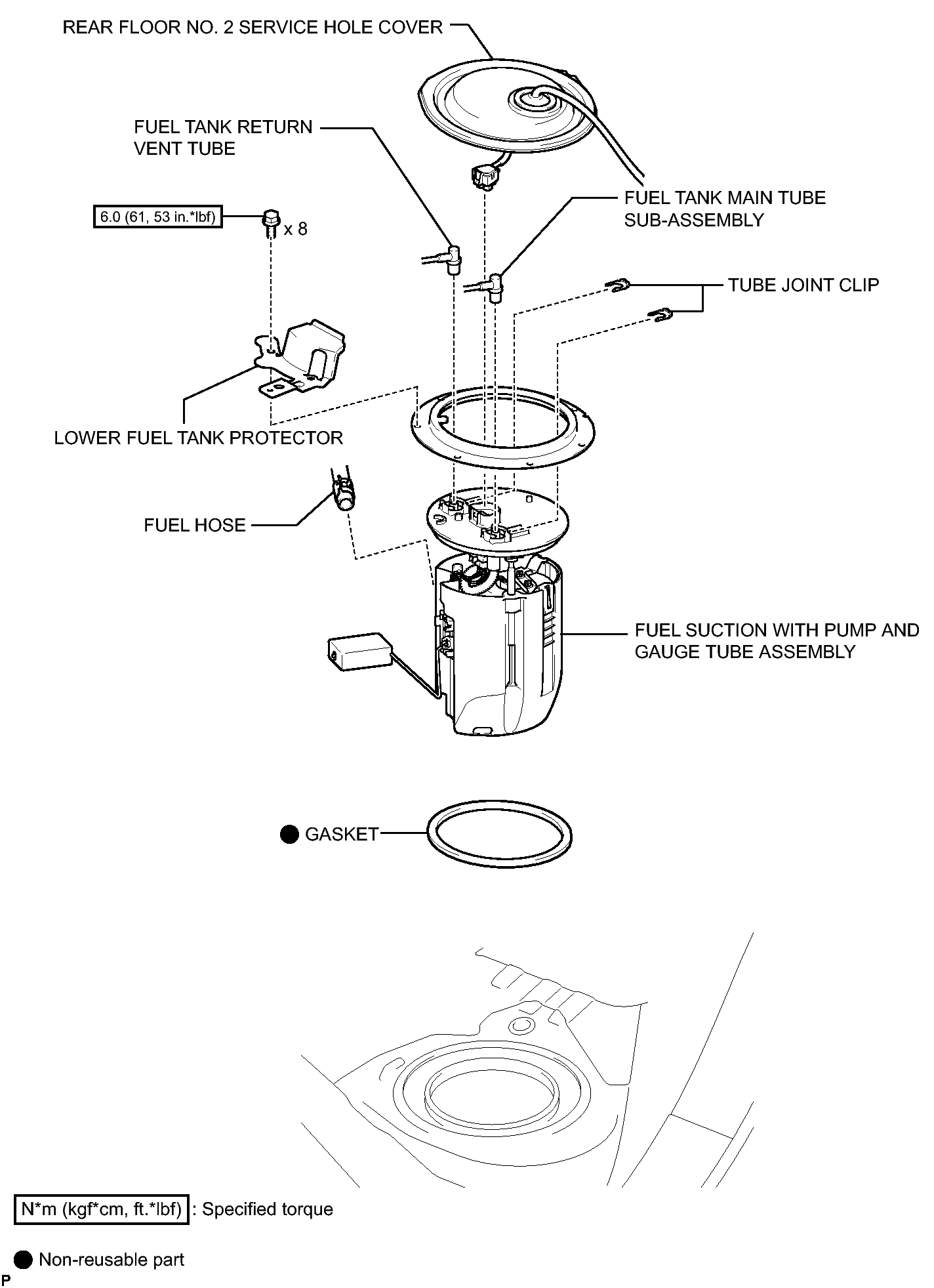 REAR FLOOR NO. 2 SERVICE HOLE COVER

FUEL TANK RETURN VENT TUBE

6.0 (61, 53 in.*lbf)

x 8

FUEL TANK MAIN TUBE SUB-ASSEMBLY

TUBE JOINT CLIP

LOWER FUEL TANK PROTECTOR

FUEL HOSE

FUEL SUCTION WITH PUMP AND GAUGE TUBE ASSEMBLY

GASKET

N*m (kgf*cm, ft.*lbf) : Specified torque

Non-reusable part

P