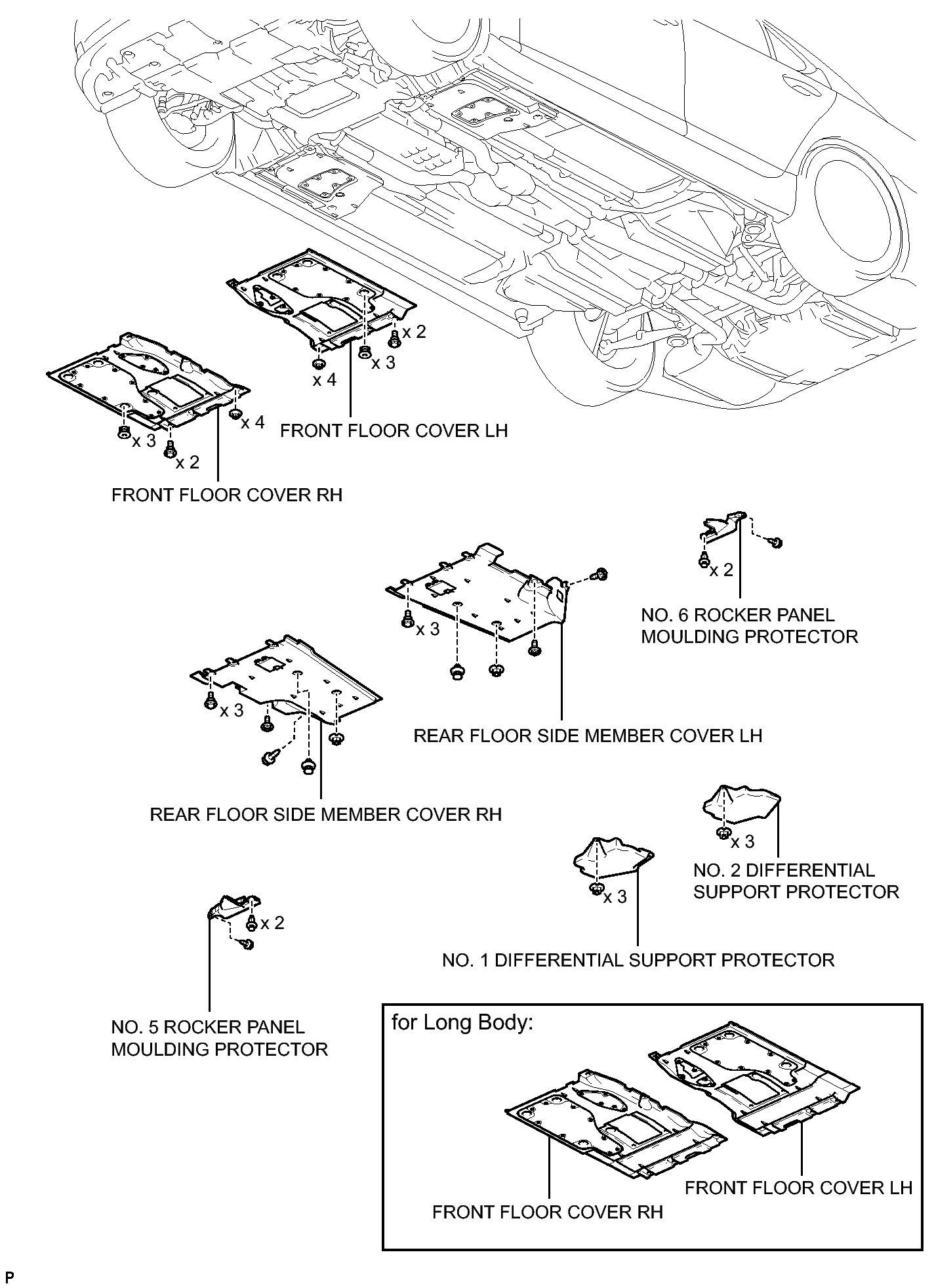 x 2
x 3
x 4
FRONT FLOOR COVER LH

x 4
x 3
x 2
FRONT FLOOR COVER RH

x 2
NO. 6 ROCKER PANEL MOULDING PROTECTOR

x 3
REAR FLOOR SIDE MEMBER COVER LH

x 3
REAR FLOOR SIDE MEMBER COVER RH

x 3
NO. 2 DIFFERENTIAL SUPPORT PROTECTOR

x 3
NO. 1 DIFFERENTIAL SUPPORT PROTECTOR

x 2
NO. 5 ROCKER PANEL MOULDING PROTECTOR

for Long Body:
FRONT FLOOR COVER LH
FRONT FLOOR COVER RH

P