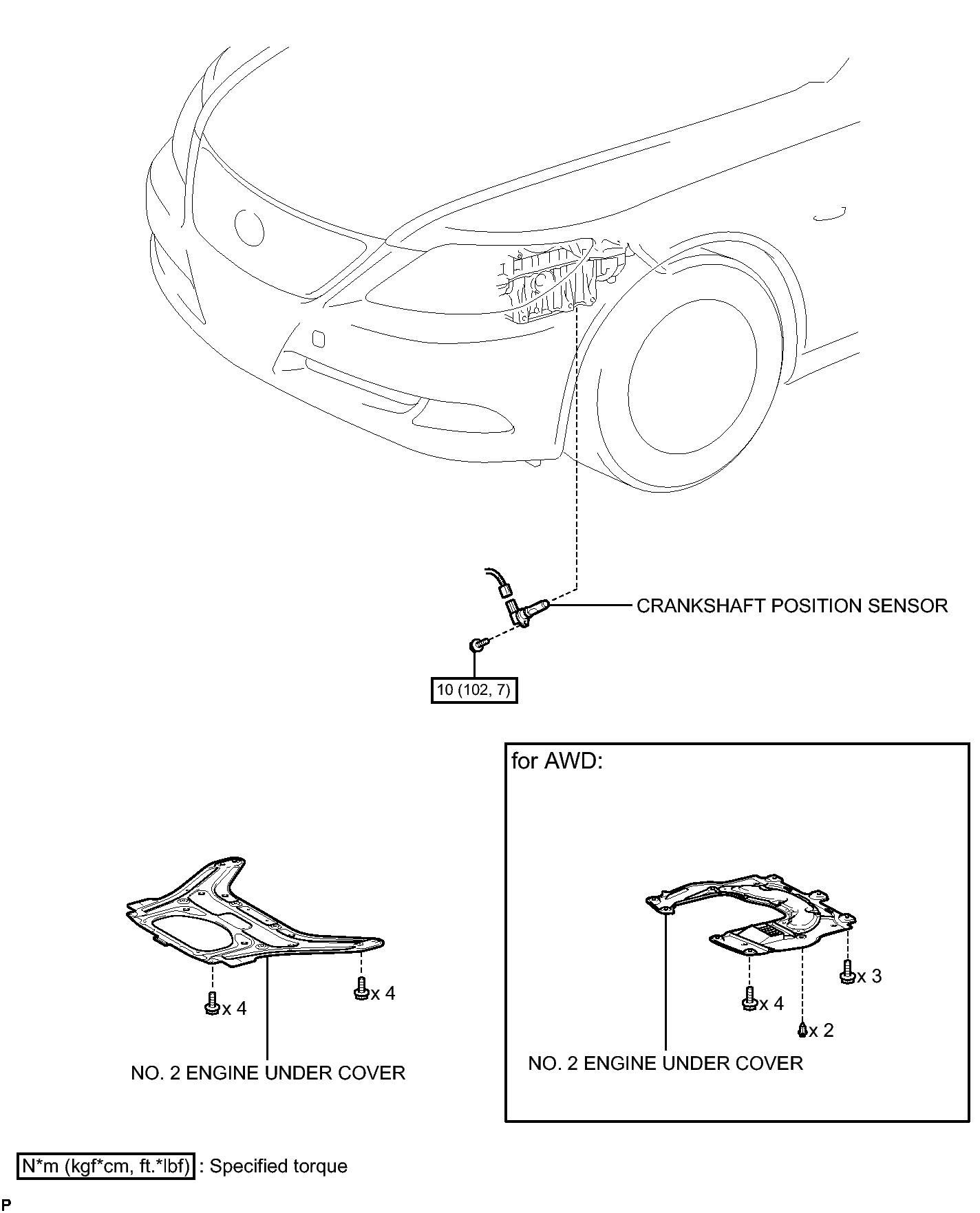 CRANKSHAFT POSITION SENSOR

10 (102, 7)

x 4

x 4

NO. 2 ENGINE UNDER COVER

for AWD:

x 3

x 4

x 2

NO. 2 ENGINE UNDER COVER

N*m (kgf*cm, ft.*lbf) : Specified torque

P