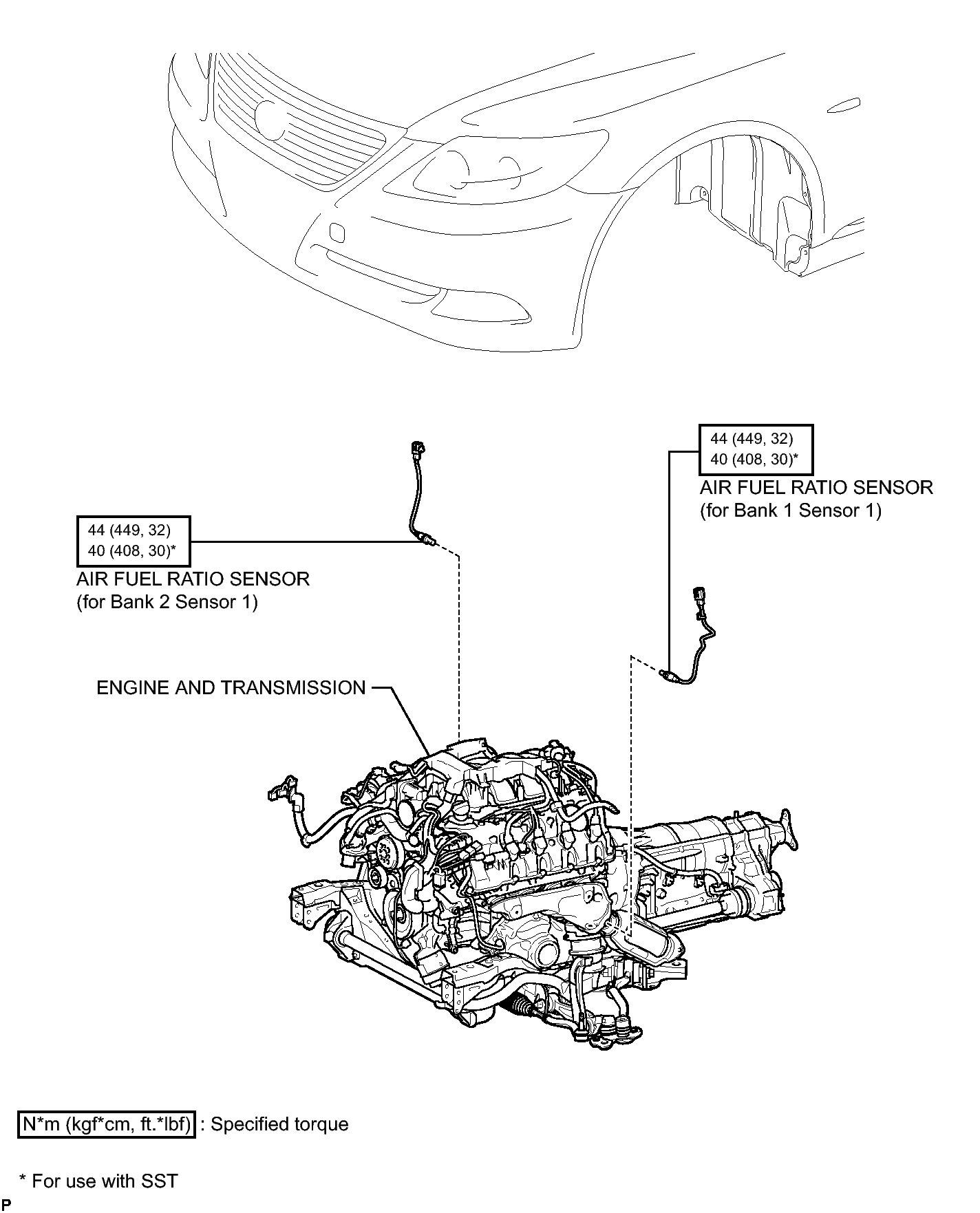 44 (449, 32)
40 (408, 30)*

AIR FUEL RATIO SENSOR
(for Bank 1 Sensor 1)

44 (449, 32)
40 (408, 30)*

AIR FUEL RATIO SENSOR
(for Bank 2 Sensor 1)

ENGINE AND TRANSMISSION

N*m (kgf*cm, ft.*lbf) : Specified torque

* For use with SST

P