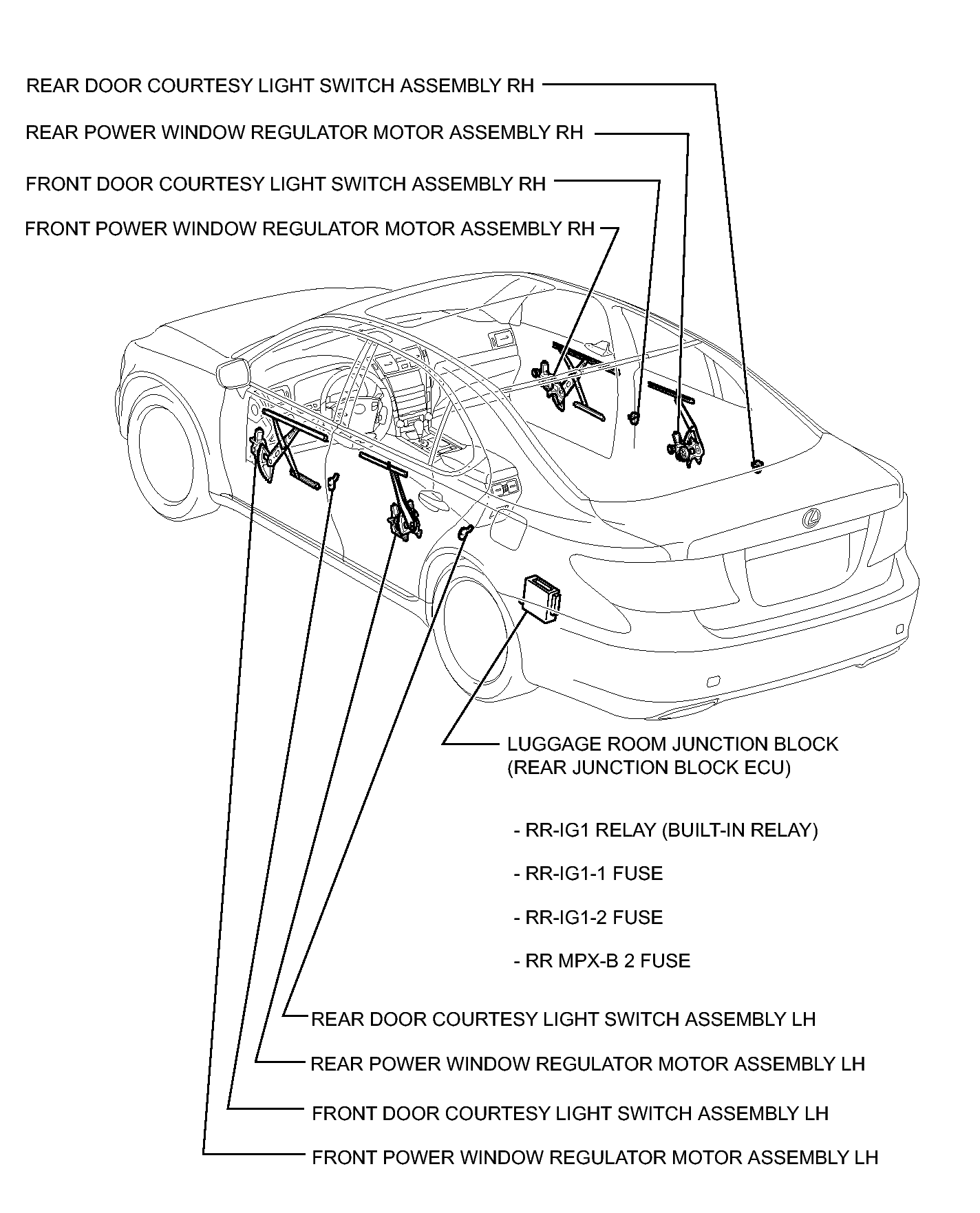 REAR DOOR COURTESY LIGHT SWITCH ASSEMBLY RH

REAR POWER WINDOW REGULATOR MOTOR ASSEMBLY RH

FRONT DOOR COURTESY LIGHT SWITCH ASSEMBLY RH

FRONT POWER WINDOW REGULATOR MOTOR ASSEMBLY RH

LUGGAGE ROOM JUNCTION BLOCK
(REAR JUNCTION BLOCK ECU)

- RR-IG1 RELAY (BUILT-IN RELAY)

- RR-IG1-1 FUSE

- RR-IG1-2 FUSE

- RR MPX-B 2 FUSE

REAR DOOR COURTESY LIGHT SWITCH ASSEMBLY LH

REAR POWER WINDOW REGULATOR MOTOR ASSEMBLY LH

FRONT DOOR COURTESY LIGHT SWITCH ASSEMBLY LH

FRONT POWER WINDOW REGULATOR MOTOR ASSEMBLY LH