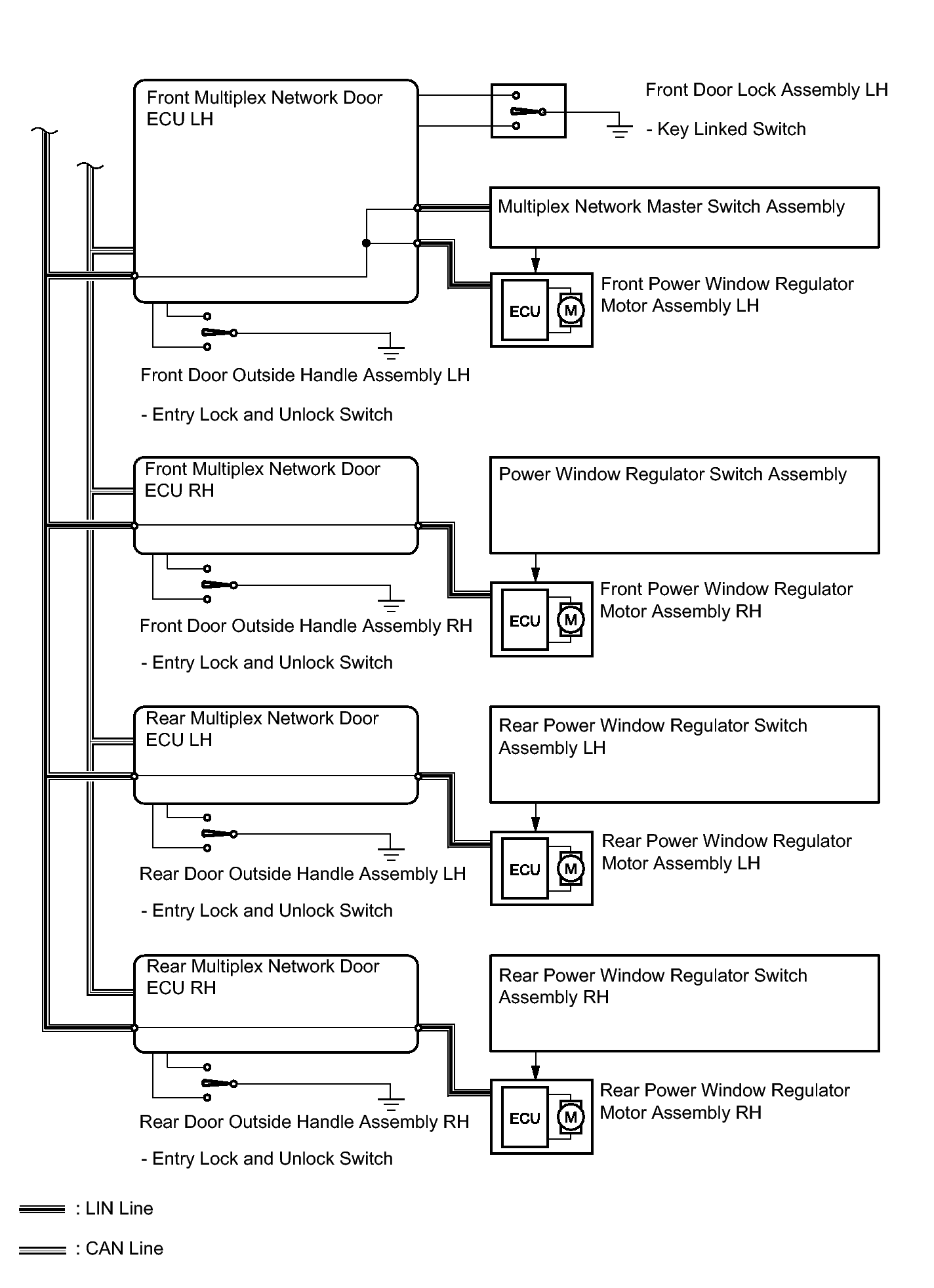 Front Multiplex Network Door ECU LH

Front Door Lock Assembly LH

- Key Linked Switch

Multiplex Network Master Switch Assembly

ECU

M

Front Power Window Regulator Motor Assembly LH

Front Door Outside Handle Assembly LH

- Entry Lock and Unlock Switch

Front Multiplex Network Door ECU RH

Power Window Regulator Switch Assembly

ECU

M

Front Power Window Regulator Motor Assembly RH

Front Door Outside Handle Assembly RH

- Entry Lock and Unlock Switch

Rear Multiplex Network Door ECU LH

Rear Power Window Regulator Switch Assembly LH

ECU

M

Rear Power Window Regulator Motor Assembly LH

Rear Door Outside Handle Assembly LH

- Entry Lock and Unlock Switch

Rear Multiplex Network Door ECU RH

Rear Power Window Regulator Switch Assembly RH

ECU

M

Rear Power Window Regulator Motor Assembly RH

Rear Door Outside Handle Assembly RH

- Entry Lock and Unlock Switch

: LIN Line

: CAN Line