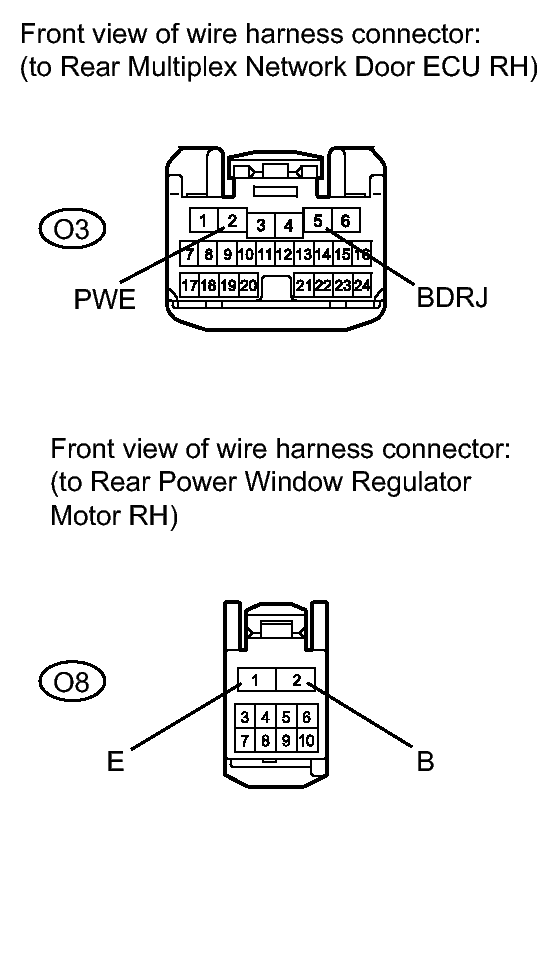 Front view of wire harness connector:
(to Rear Multiplex Network Door ECU RH)

O3

1 2 3 4 5 6
7 8 9 10 11 12 13 14 15 16
17 18 19 20 21 22 23 24

PWE

BDRJ

Front view of wire harness connector:
(to Rear Power Window Regulator Motor RH)

O8

1 2
3 4 5 6
7 8 9 10

E

B