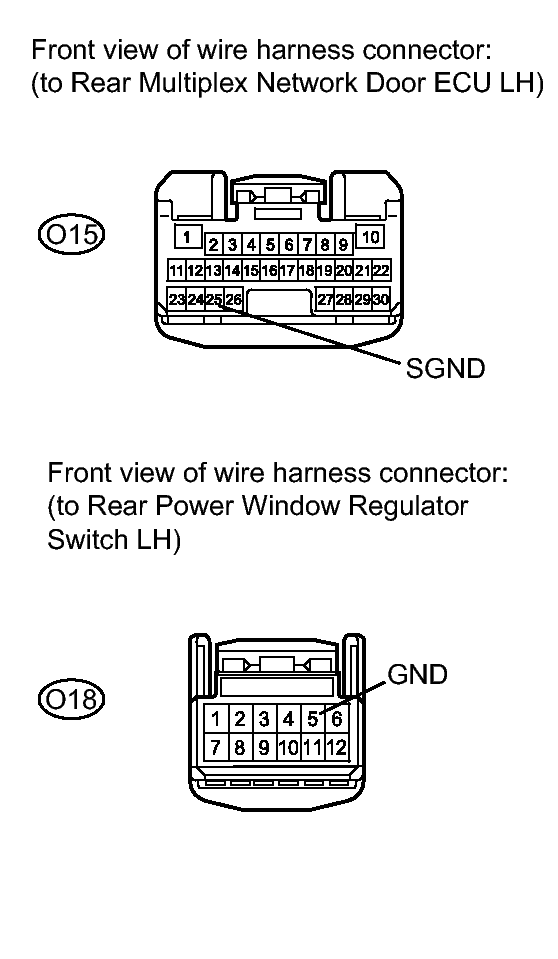 Front view of wire harness connector:
(to Rear Multiplex Network Door ECU LH)

O15

1 2 3 4 5 6 7 8 9 10
11 12 13 14 15 16 17 18 19 20 21 22
23 24 25 26 27 28 29 30

SGND

Front view of wire harness connector:
(to Rear Power Window Regulator Switch LH)

O18

GND

1 2 3 4 5 6
7 8 9 10 11 12