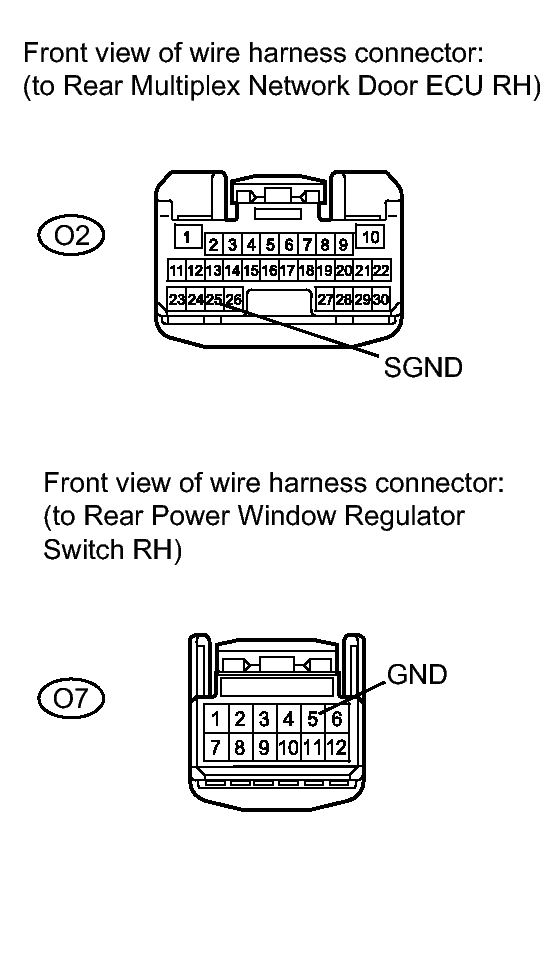 Front view of wire harness connector:
(to Rear Multiplex Network Door ECU RH)

O2

1 2 3 4 5 6 7 8 9 10
11 12 13 14 15 16 17 18 19 20 21 22
23 24 25 26 27 28 29 30

SGND

Front view of wire harness connector:
(to Rear Power Window Regulator Switch RH)

O7

GND

1 2 3 4 5 6
7 8 9 10 11 12