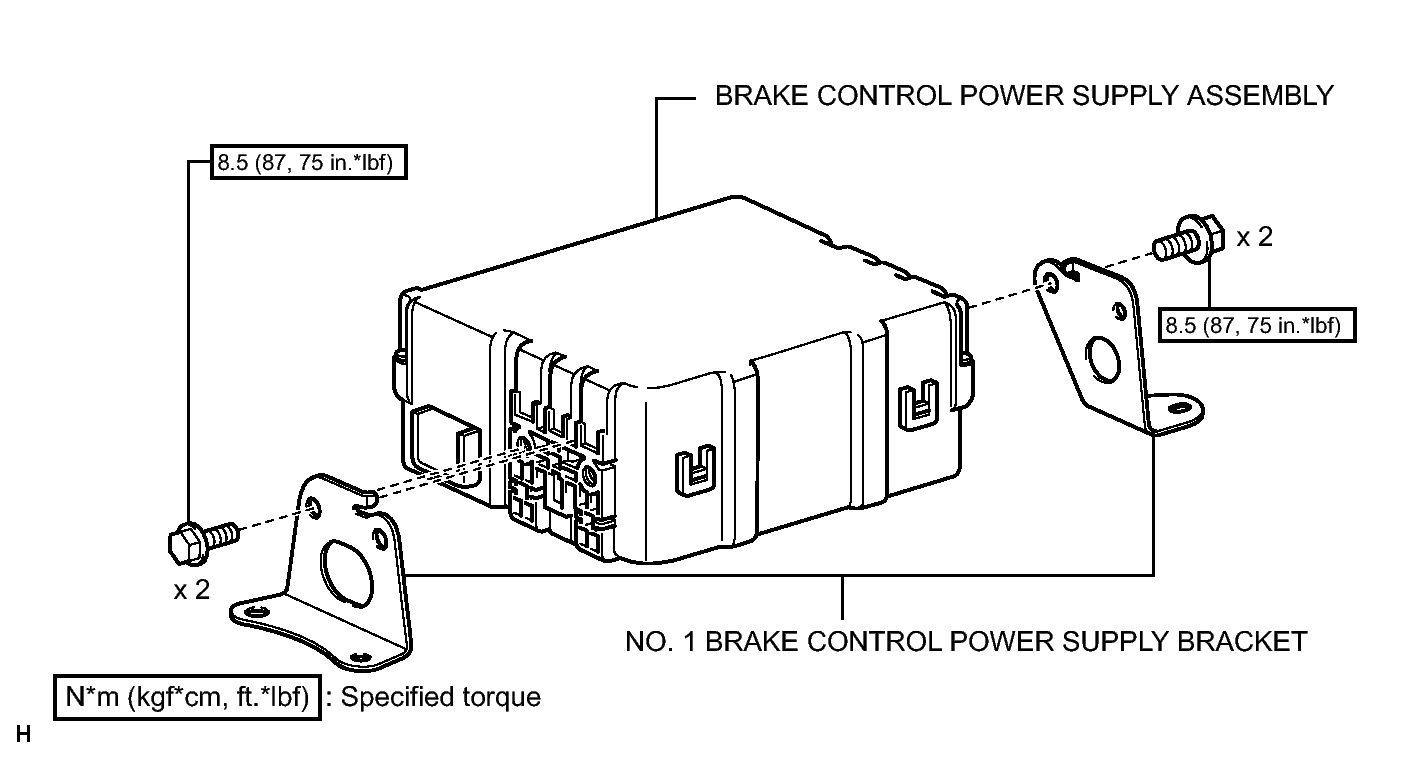 BRAKE CONTROL POWER SUPPLY ASSEMBLY

8.5 (87, 75 in.*lbf)

x 2

8.5 (87, 75 in.*lbf)

x 2

NO. 1 BRAKE CONTROL POWER SUPPLY BRACKET

N*m (kgf*cm, ft.*lbf) : Specified torque

H