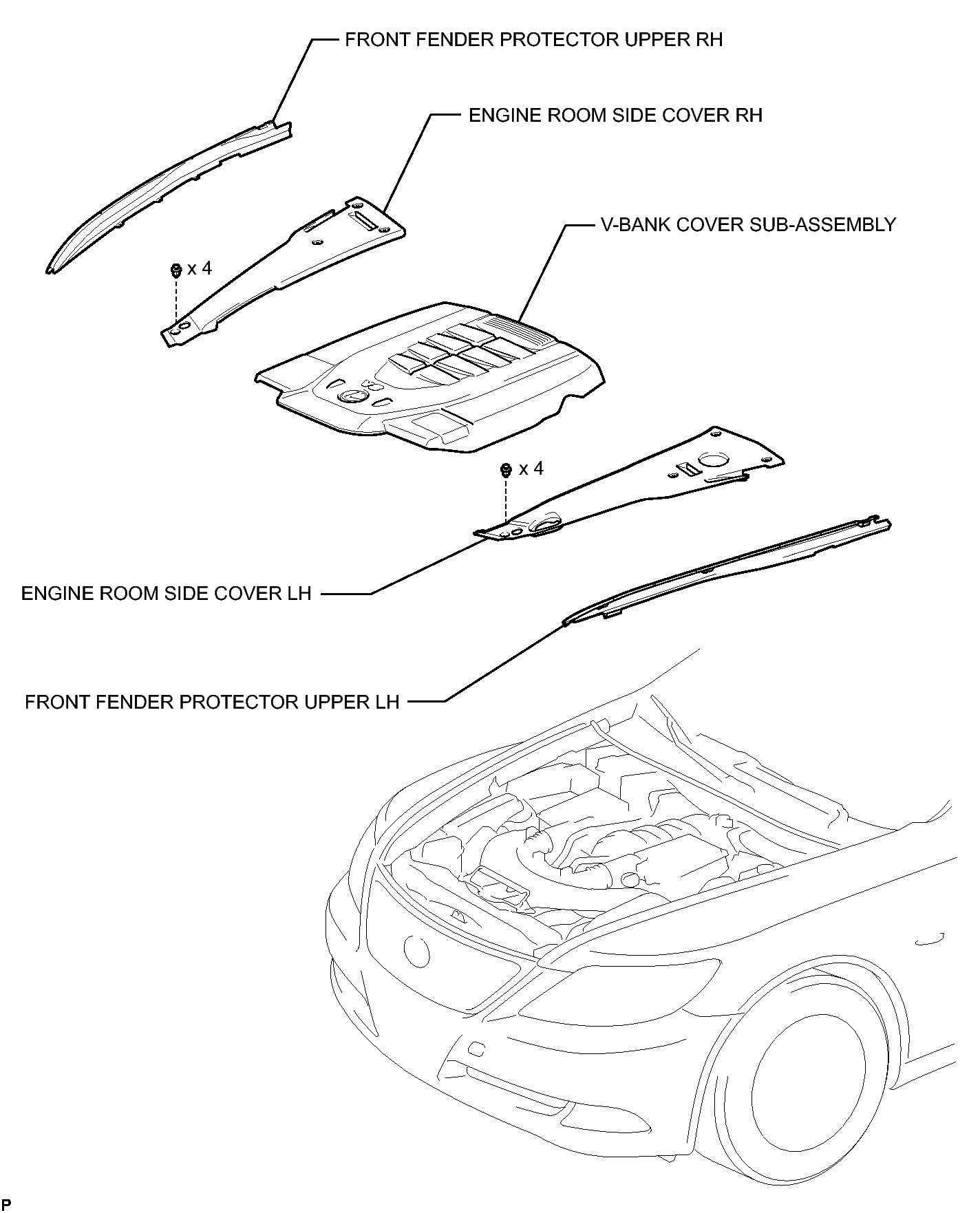 FRONT FENDER PROTECTOR UPPER RH

ENGINE ROOM SIDE COVER RH

V-BANK COVER SUB-ASSEMBLY

x 4

x 4

ENGINE ROOM SIDE COVER LH

FRONT FENDER PROTECTOR UPPER LH

P