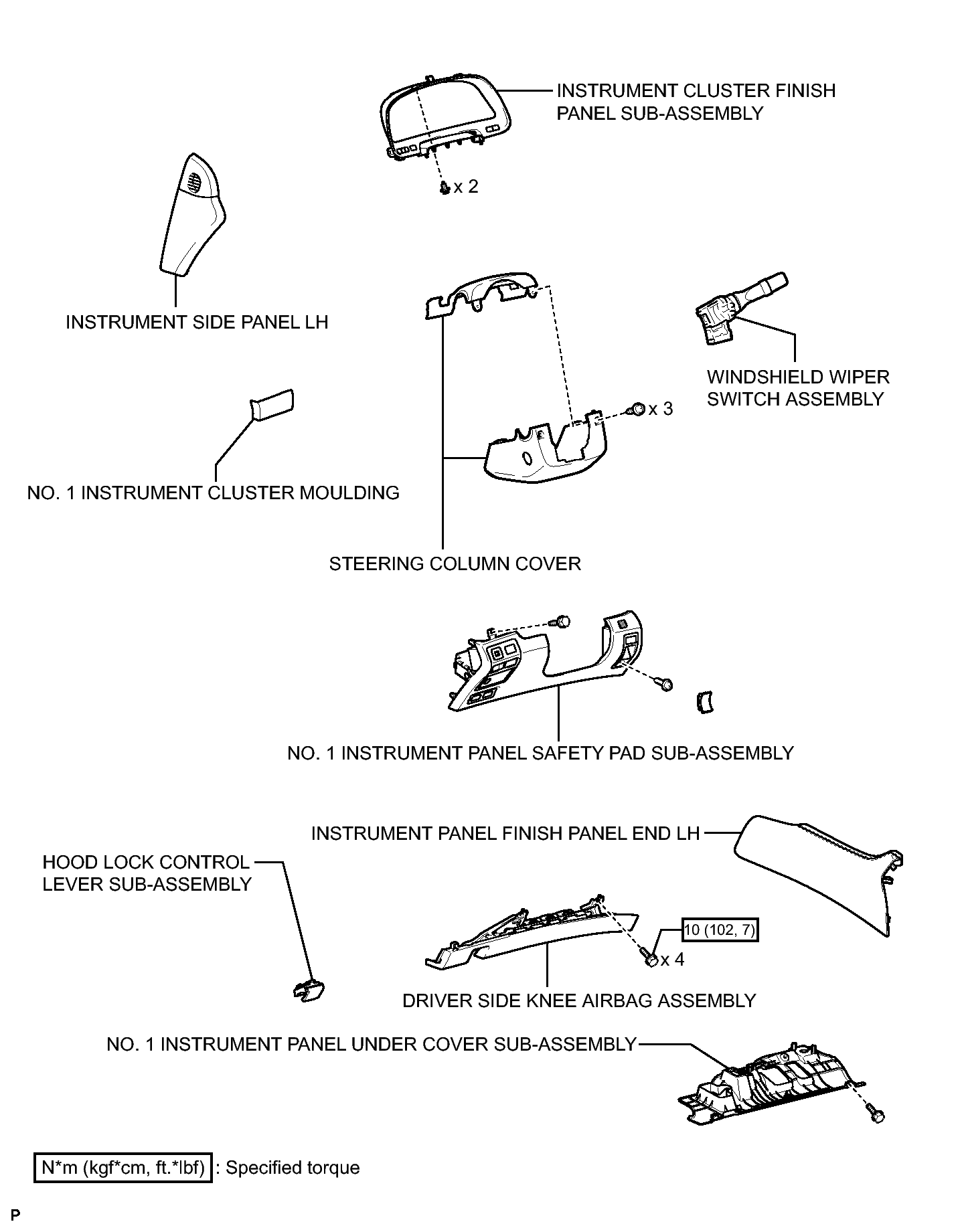 INSTRUMENT CLUSTER FINISH PANEL SUB-ASSEMBLY

x 2

INSTRUMENT SIDE PANEL LH

WINDSHIELD WIPER SWITCH ASSEMBLY

x 3

NO. 1 INSTRUMENT CLUSTER MOULDING

STEERING COLUMN COVER

NO. 1 INSTRUMENT PANEL SAFETY PAD SUB-ASSEMBLY

INSTRUMENT PANEL FINISH PANEL END LH

HOOD LOCK CONTROL LEVER SUB-ASSEMBLY

10 (102, 7)

x 4

DRIVER SIDE KNEE AIRBAG ASSEMBLY

NO. 1 INSTRUMENT PANEL UNDER COVER SUB-ASSEMBLY

N*m (kgf*cm, ft.*lbf) : Specified torque

P