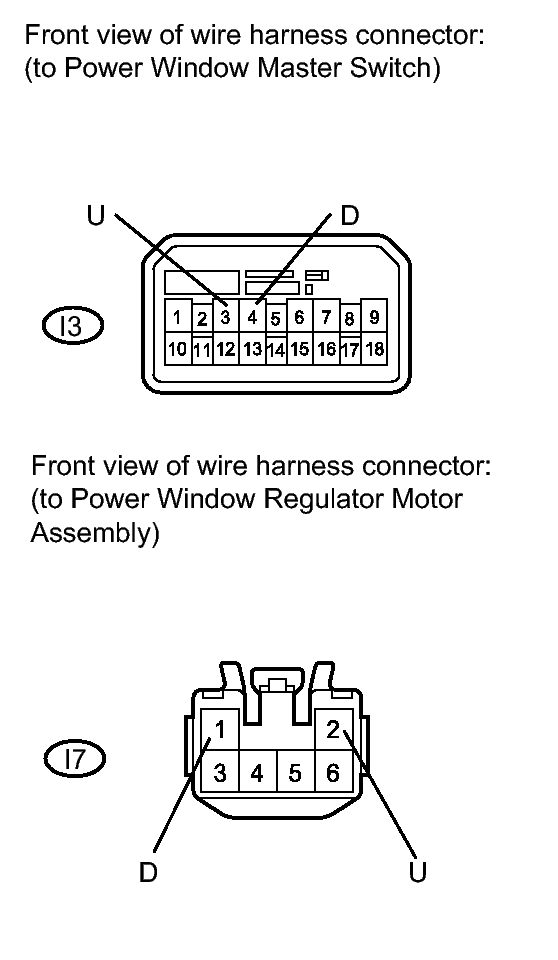 Front view of wire harness connector:
(to Power Window Master Switch)

U
D
I3
1 2 3 4 5 6 7 8 9
10 11 12 13 14 15 16 17 18

Front view of wire harness connector:
(to Power Window Regulator Motor Assembly)

I7
1 2
3 4 5 6
D
U