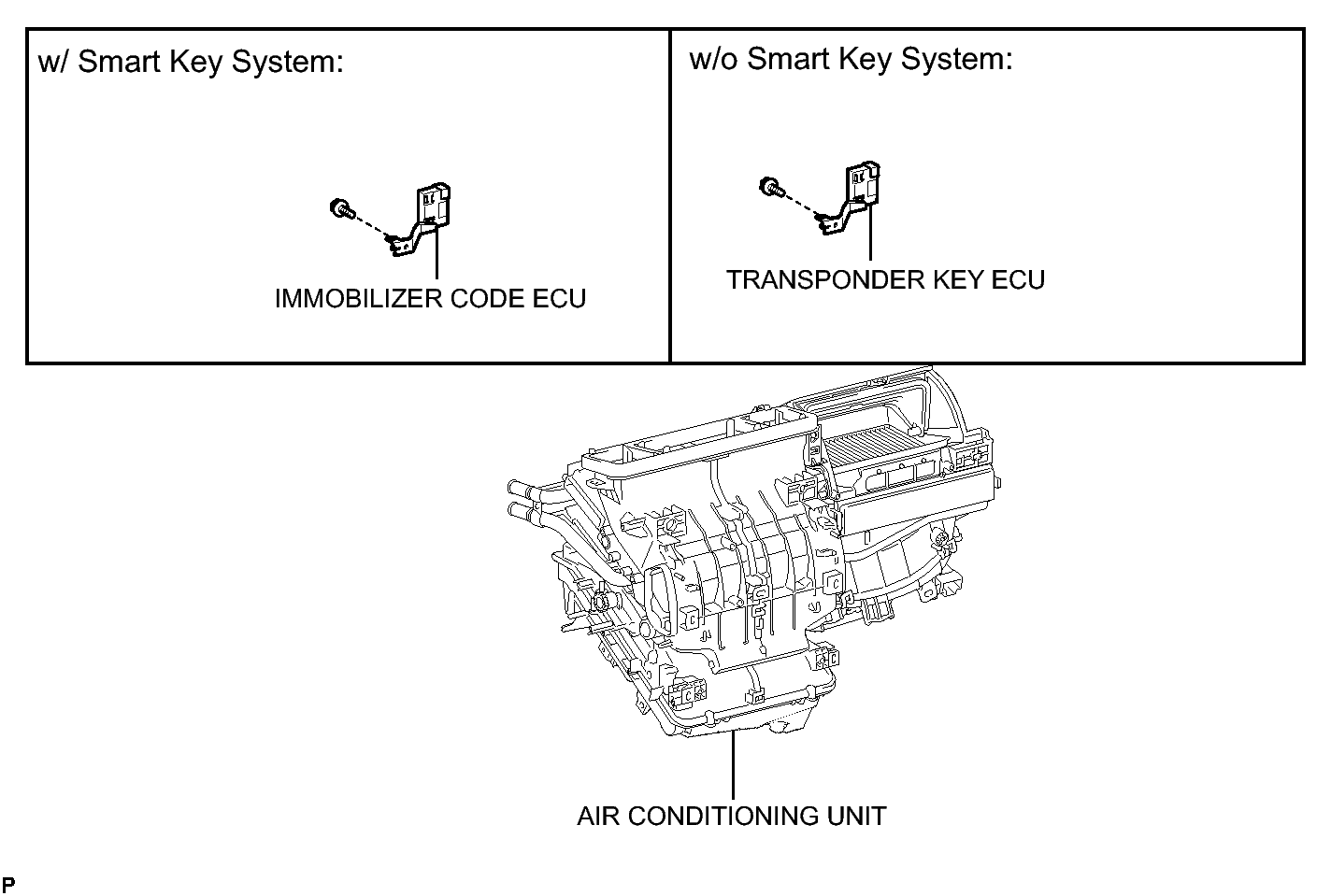 w/ Smart Key System:

IMMOBILIZER CODE ECU

w/o Smart Key System:

TRANSPONDER KEY ECU

AIR CONDITIONING UNIT

P