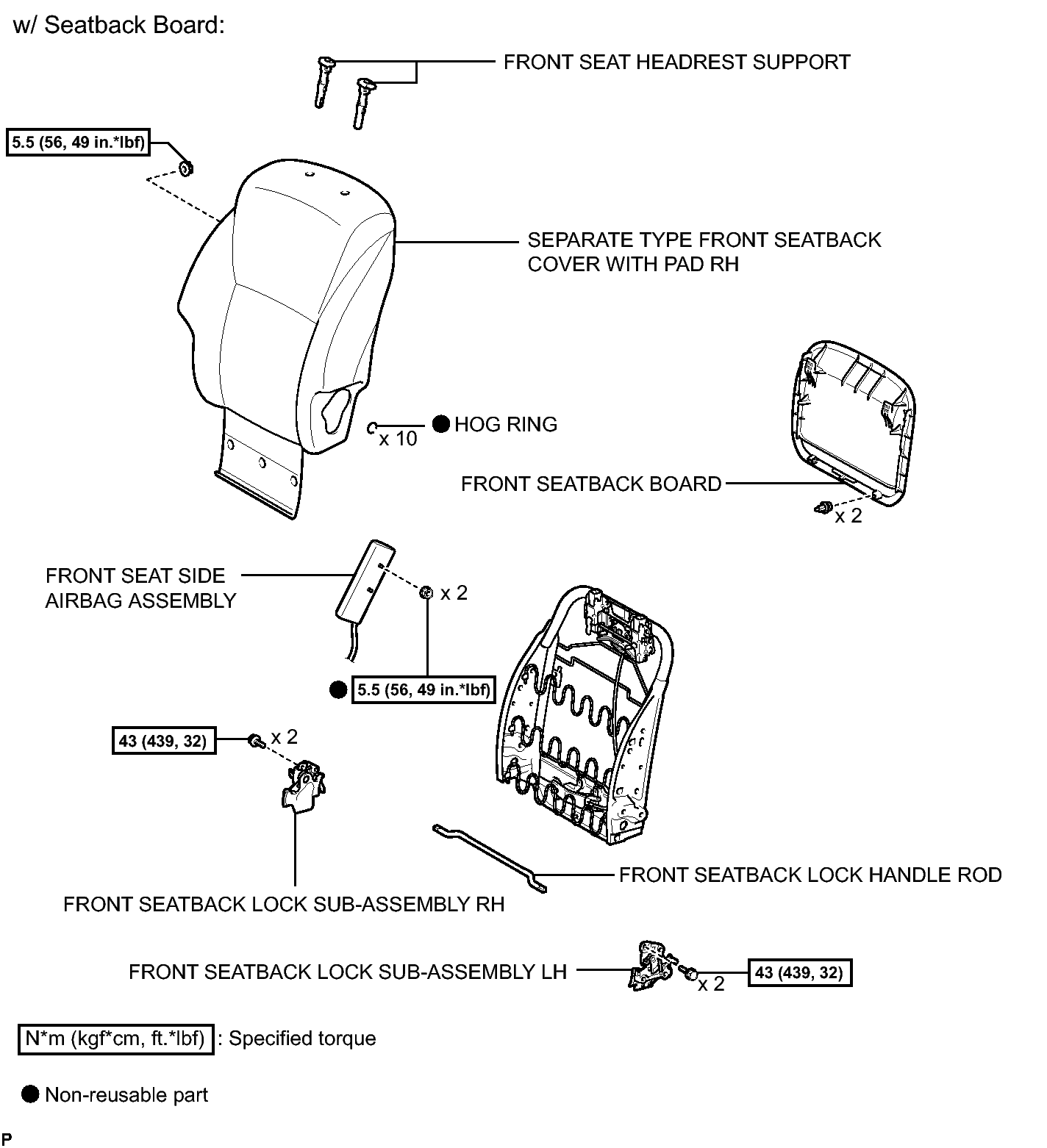 w/ Seatback Board:

FRONT SEAT HEADREST SUPPORT

5.5 (56, 49 in.*lbf)

SEPARATE TYPE FRONT SEATBACK COVER WITH PAD RH

x 10

● HOG RING

FRONT SEATBACK BOARD

x 2

FRONT SEAT SIDE AIRBAG ASSEMBLY

x 2

● 5.5 (56, 49 in.*lbf)

43 (439, 32)

x 2

FRONT SEATBACK LOCK HANDLE ROD

FRONT SEATBACK LOCK SUB-ASSEMBLY RH

FRONT SEATBACK LOCK SUB-ASSEMBLY LH

x 2

43 (439, 32)

N*m (kgf*cm, ft.*lbf) : Specified torque

● Non-reusable part

P