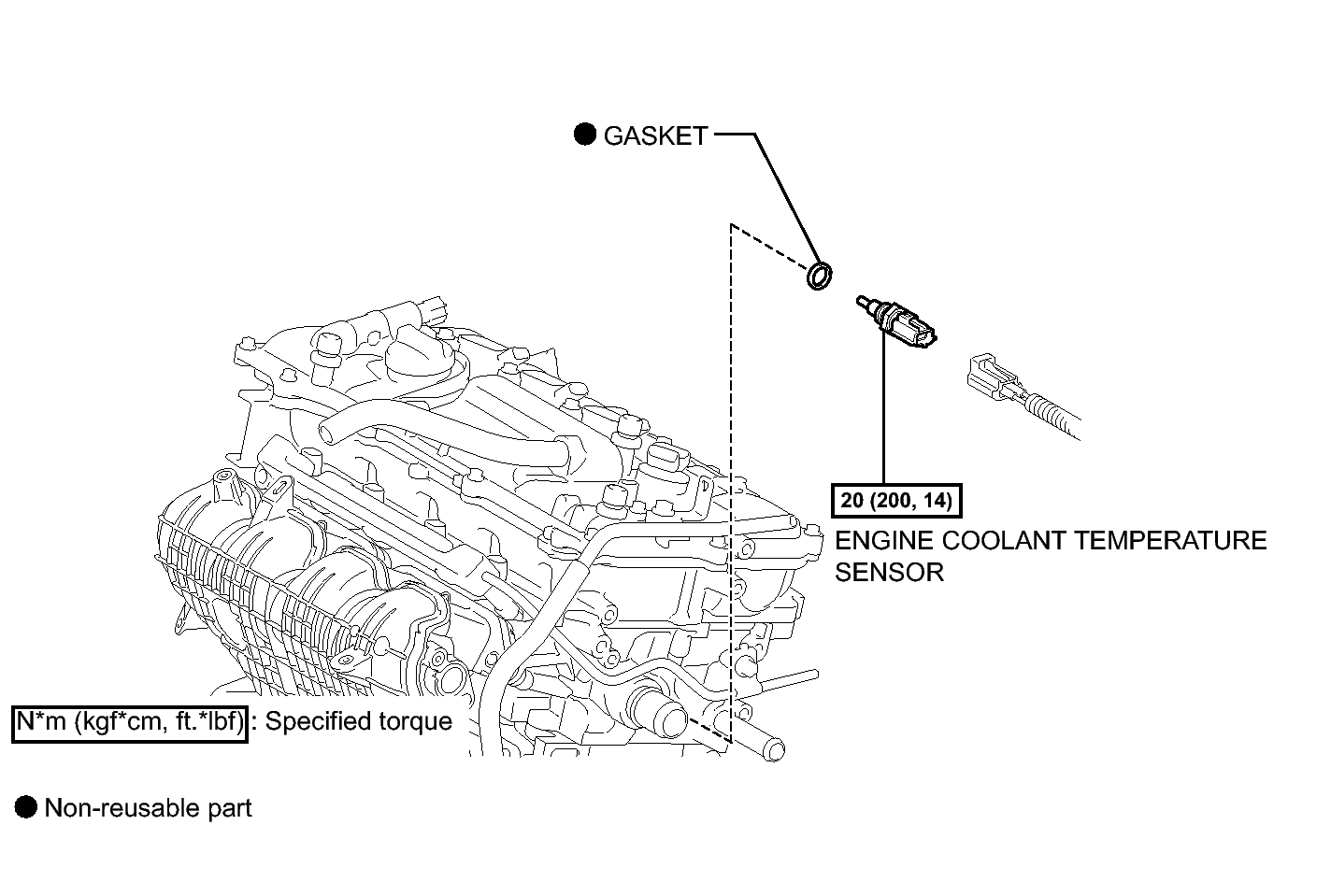 ● GASKET

20 (200, 14)

ENGINE COOLANT TEMPERATURE SENSOR

N*m (kgf*cm, ft.*lbf) : Specified torque

● Non-reusable part