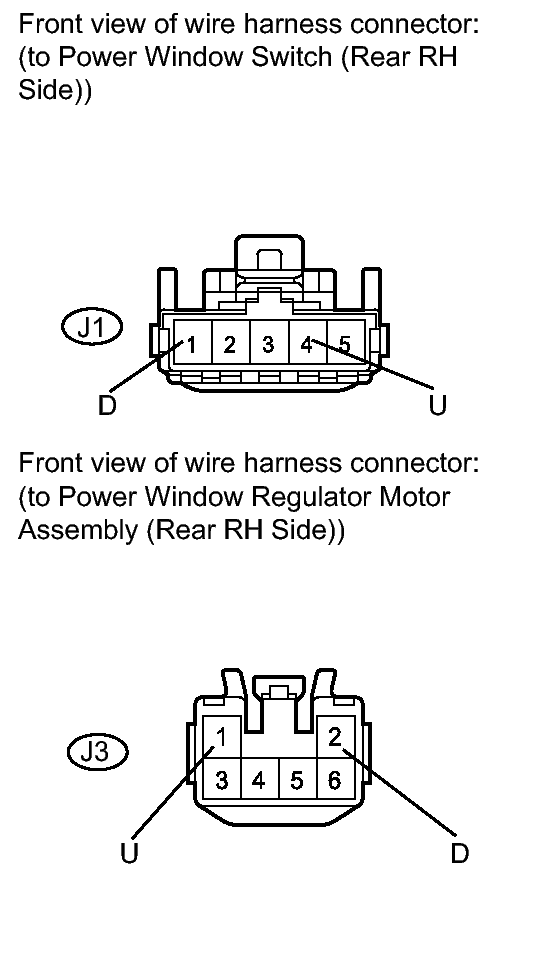 Front view of wire harness connector:
(to Power Window Switch (Rear RH Side))

J1

1 2 3 4 5

D
U

Front view of wire harness connector:
(to Power Window Regulator Motor Assembly (Rear RH Side))

J3

1 2
3 4 5 6

U
D