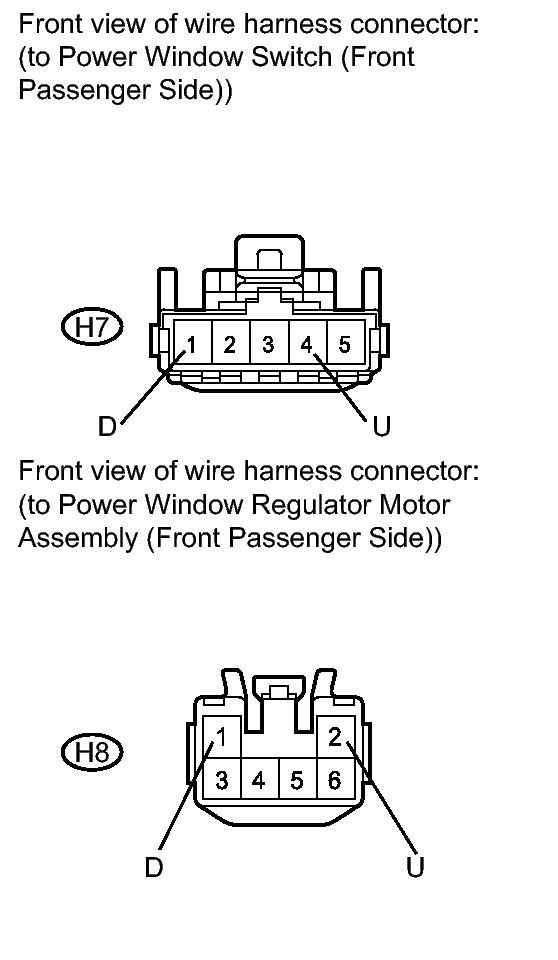 Front view of wire harness connector:
(to Power Window Switch (Front Passenger Side))

H7
1 2 3 4 5
D
U

Front view of wire harness connector:
(to Power Window Regulator Motor Assembly (Front Passenger Side))

H8
1
2
3 4 5 6
D
U