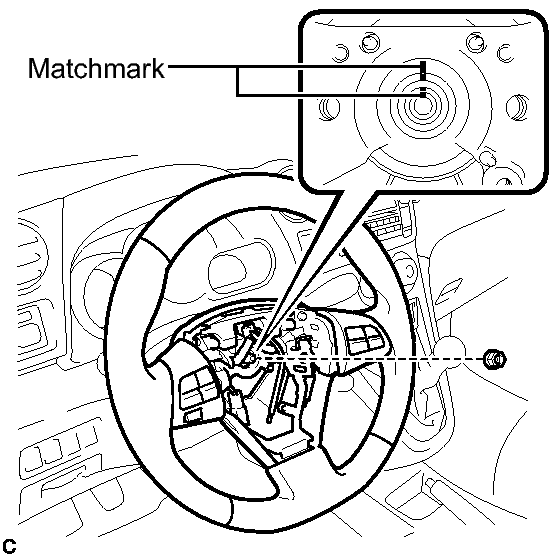 Matchmark

C