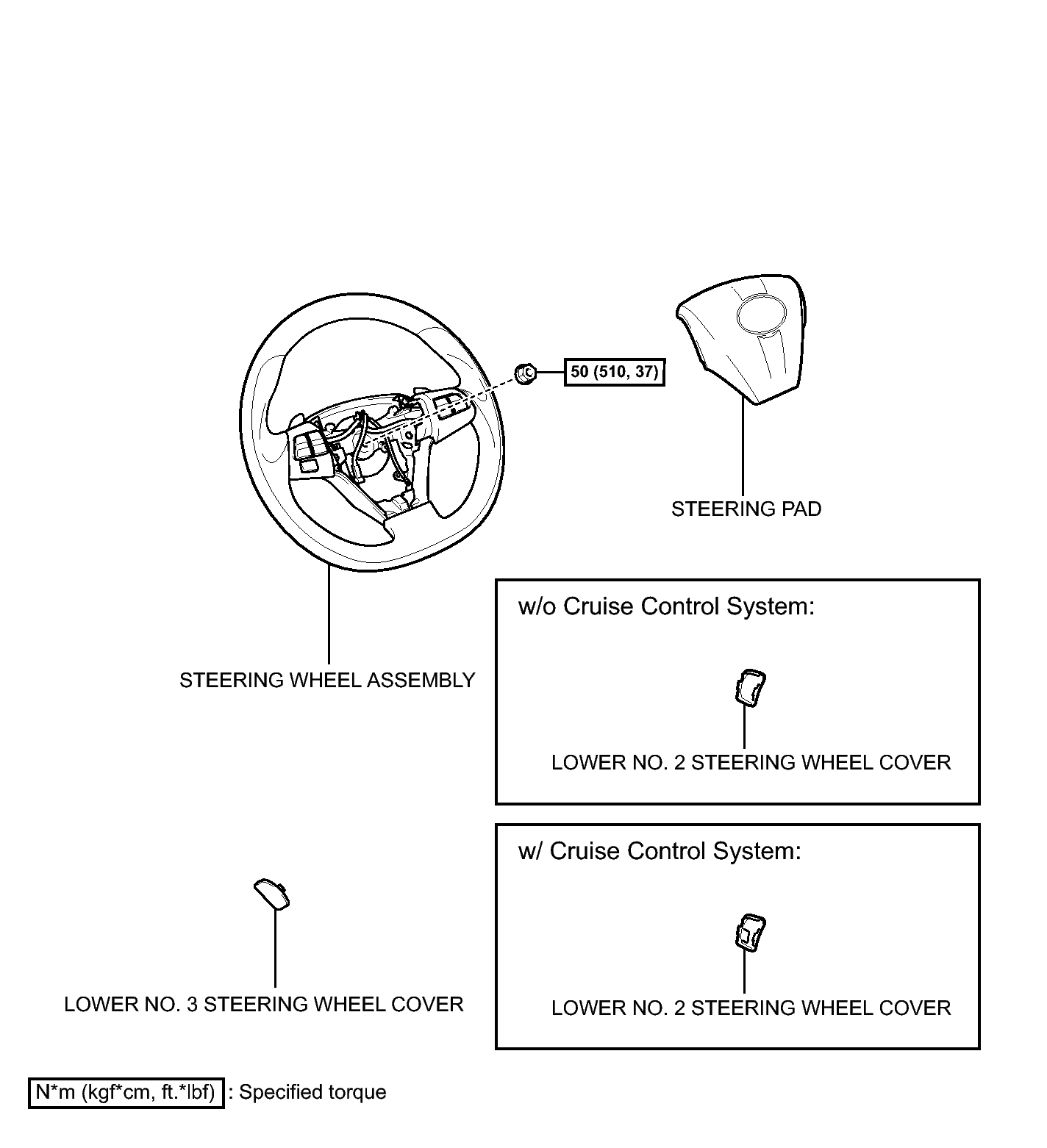 50 (510, 37)

STEERING PAD

STEERING WHEEL ASSEMBLY

w/o Cruise Control System:

LOWER NO. 2 STEERING WHEEL COVER

w/ Cruise Control System:

LOWER NO. 2 STEERING WHEEL COVER

LOWER NO. 3 STEERING WHEEL COVER

N*m (kgf*cm, ft.*lbf) : Specified torque