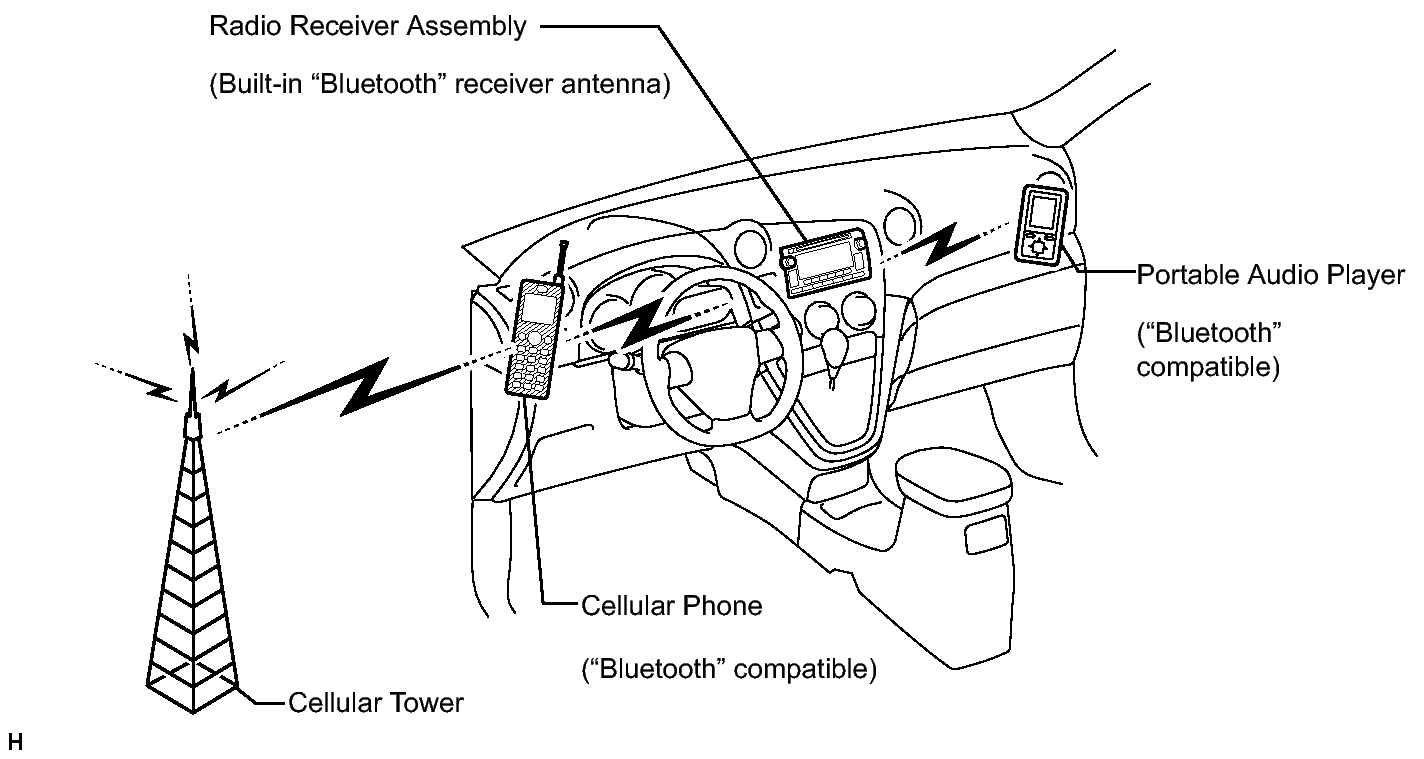 Radio Receiver Assembly

(Built-in “Bluetooth” receiver antenna)

Portable Audio Player

(“Bluetooth” compatible)

Cellular Phone

(“Bluetooth” compatible)

Cellular Tower

H