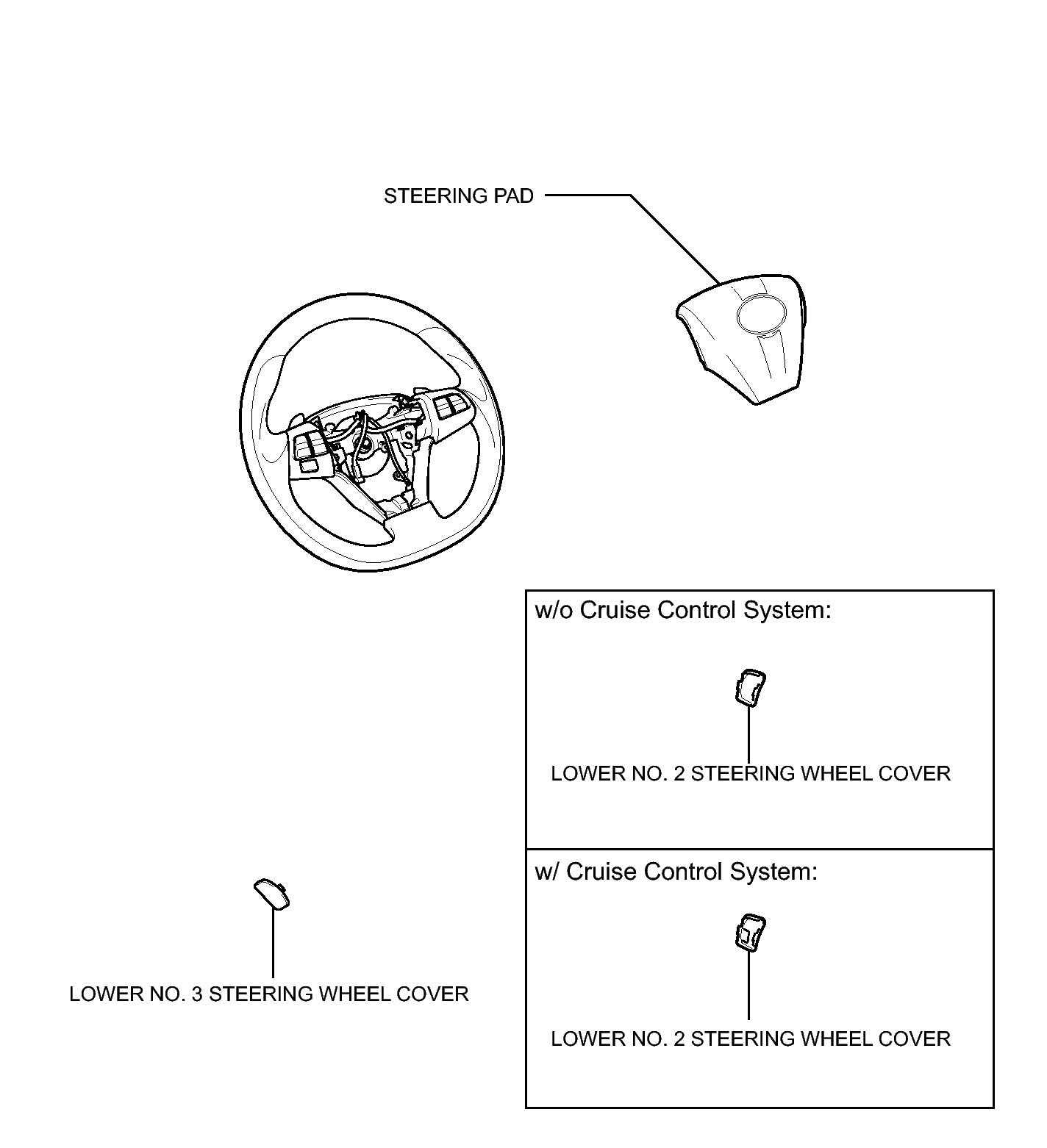 STEERING PAD

w/o Cruise Control System:

LOWER NO. 2 STEERING WHEEL COVER

w/ Cruise Control System:

LOWER NO. 2 STEERING WHEEL COVER

LOWER NO. 3 STEERING WHEEL COVER