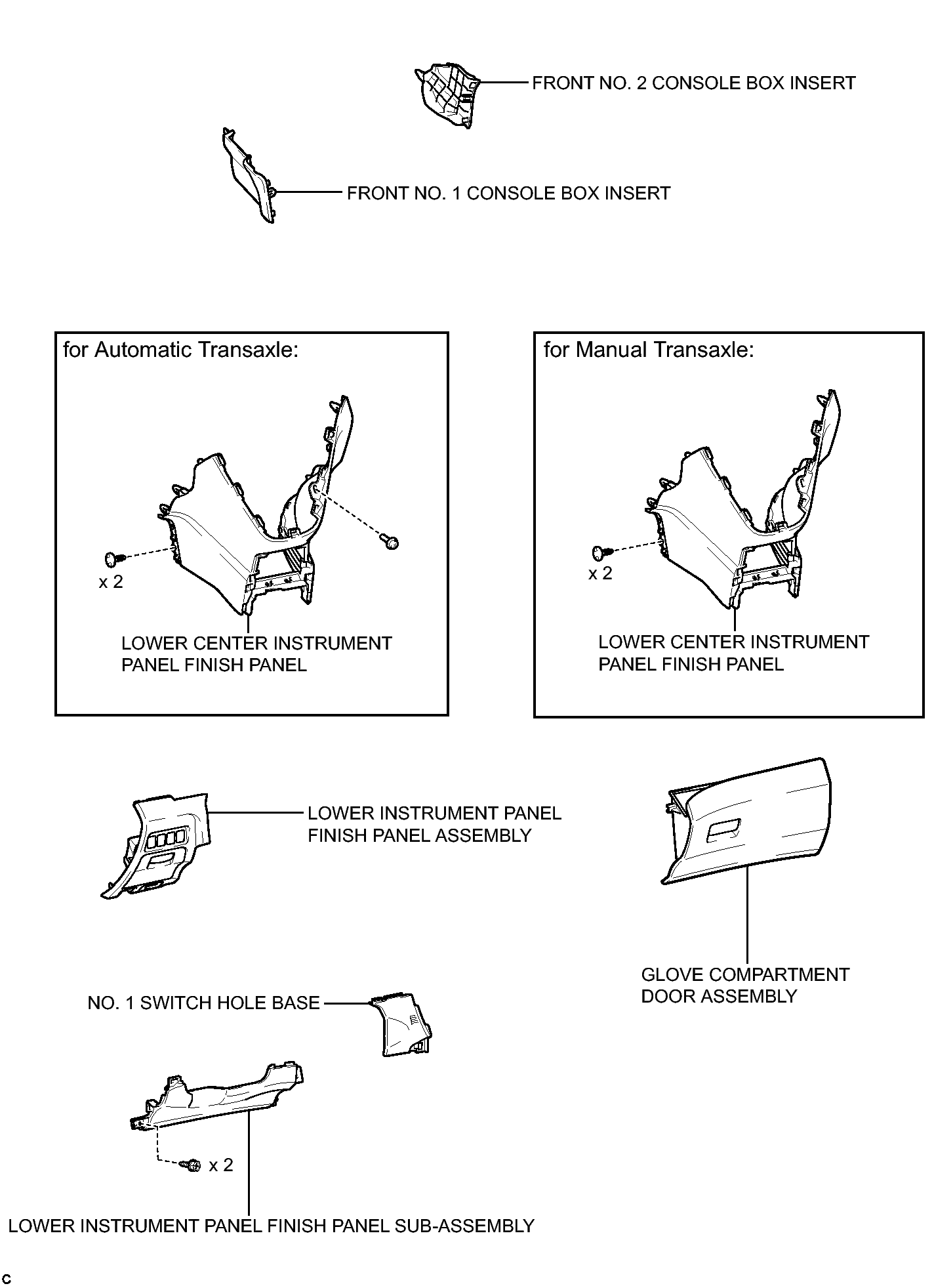 FRONT NO. 2 CONSOLE BOX INSERT

FRONT NO. 1 CONSOLE BOX INSERT

for Automatic Transaxle:

x 2

LOWER CENTER INSTRUMENT PANEL FINISH PANEL

for Manual Transaxle:

x 2

LOWER CENTER INSTRUMENT PANEL FINISH PANEL

LOWER INSTRUMENT PANEL FINISH PANEL ASSEMBLY

GLOVE COMPARTMENT DOOR ASSEMBLY

NO. 1 SWITCH HOLE BASE

x 2

LOWER INSTRUMENT PANEL FINISH PANEL SUB-ASSEMBLY

C