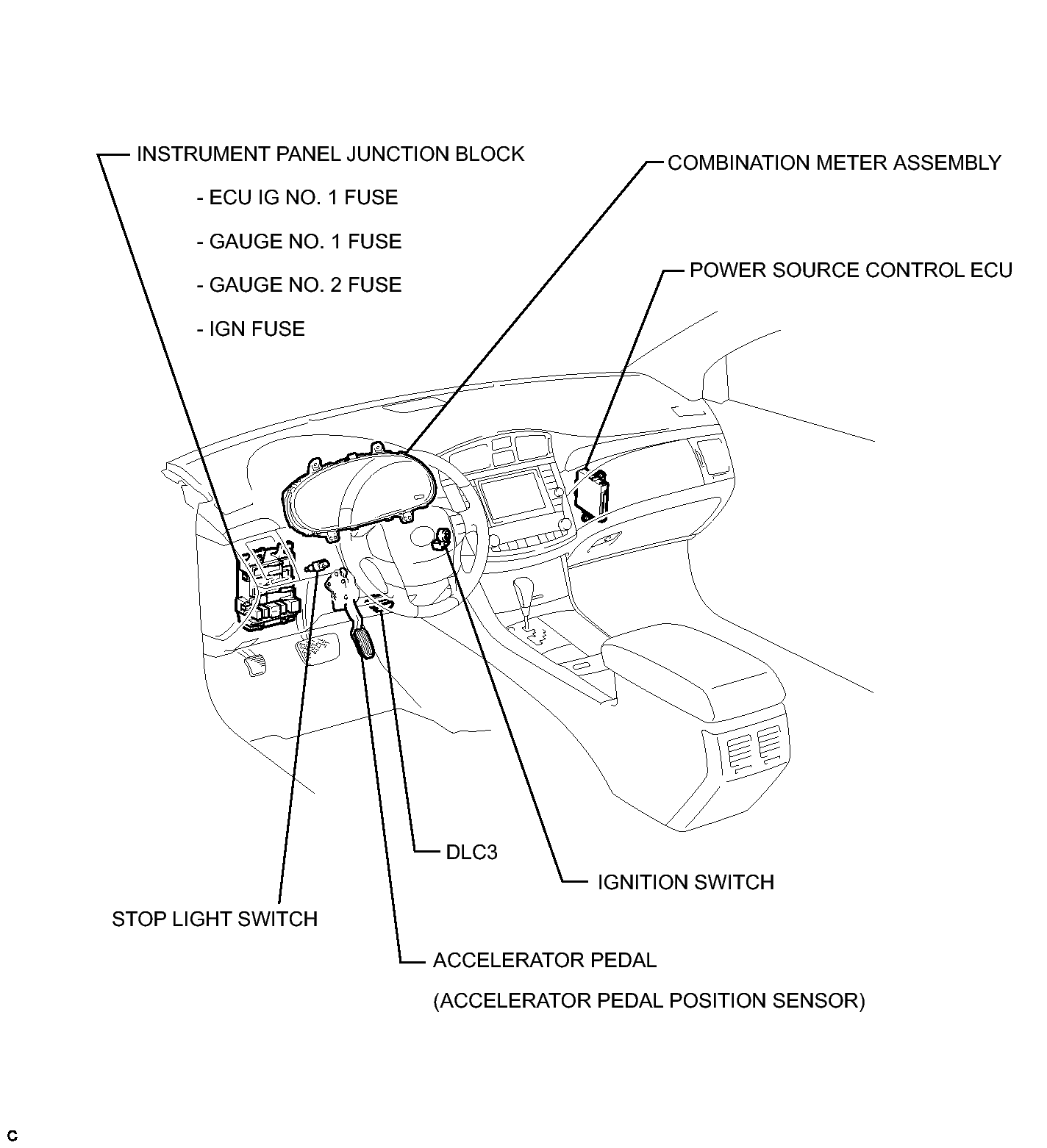 INSTRUMENT PANEL JUNCTION BLOCK

- ECU IG NO. 1 FUSE

- GAUGE NO. 1 FUSE

- GAUGE NO. 2 FUSE

- IGN FUSE

COMBINATION METER ASSEMBLY

POWER SOURCE CONTROL ECU

DLC3

IGNITION SWITCH

STOP LIGHT SWITCH

ACCELERATOR PEDAL

(ACCELERATOR PEDAL POSITION SENSOR)

C